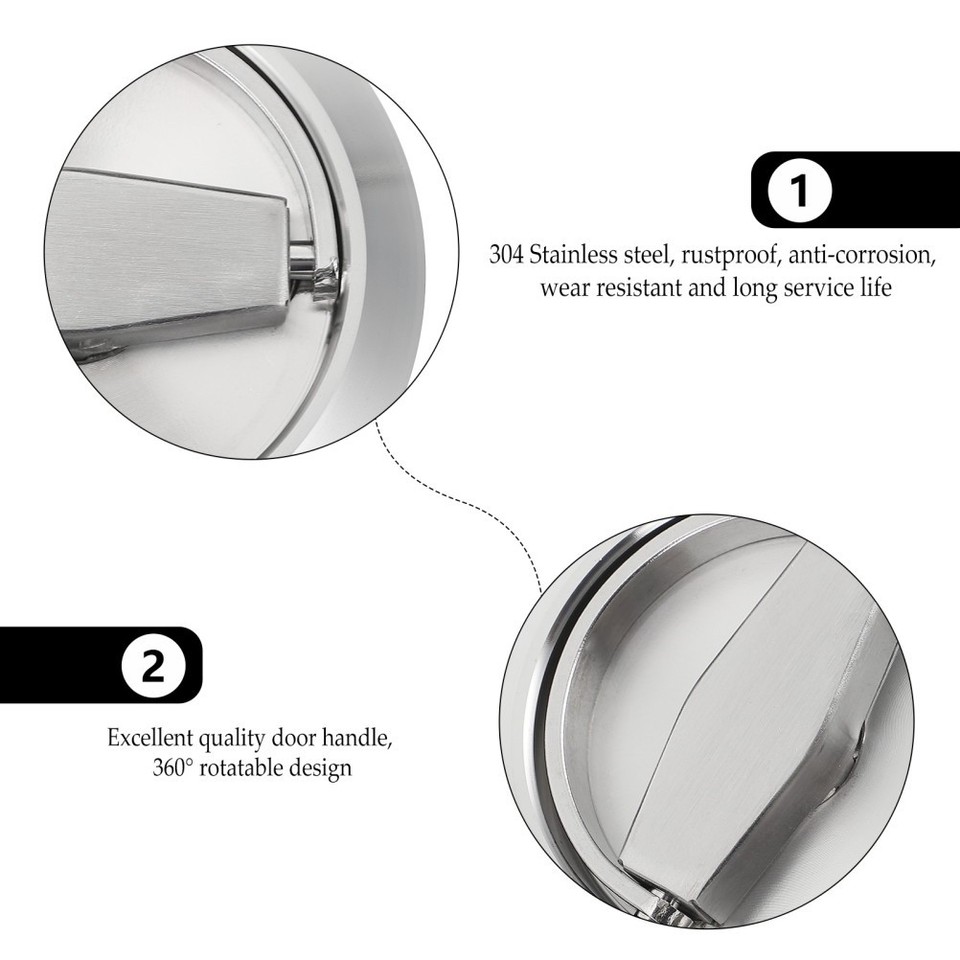 1

304 Stainless steel, rustproof, anti-corrosion, wear resistant and long service life

2

Excellent quality door handle, 360° rotatable design