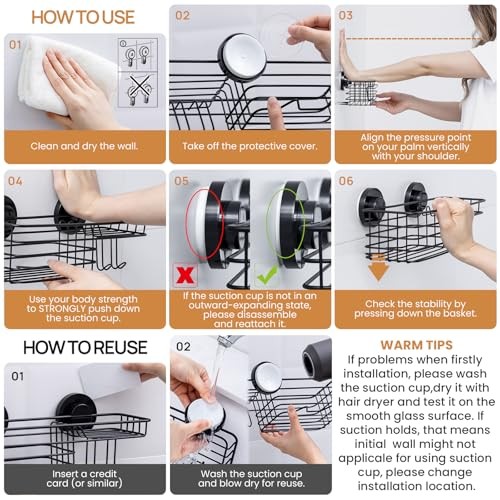 HOW TO USE

01

Clean and dry the wall.

02

Take off the protective cover.

03

Align the pressure point on your palm vertically with your shoulder.

04

Use your body strength to STRONGLY push down the suction cup.

05

If the suction cup is not in an outward-expanding state, please disassemble and reattach it.

06

Check the stability by pressing down the basket.

HOW TO REUSE

01

Insert a credit card (or similar)

02

Wash the suction cup and blow dry for reuse.

WARM TIPS

If problems when firstly installation, please wash the suction cup,dry it with hair dryer and test it on the smooth glass surface. If suction holds, that means initial wall might not applicale for using suction cup, please change installation location.