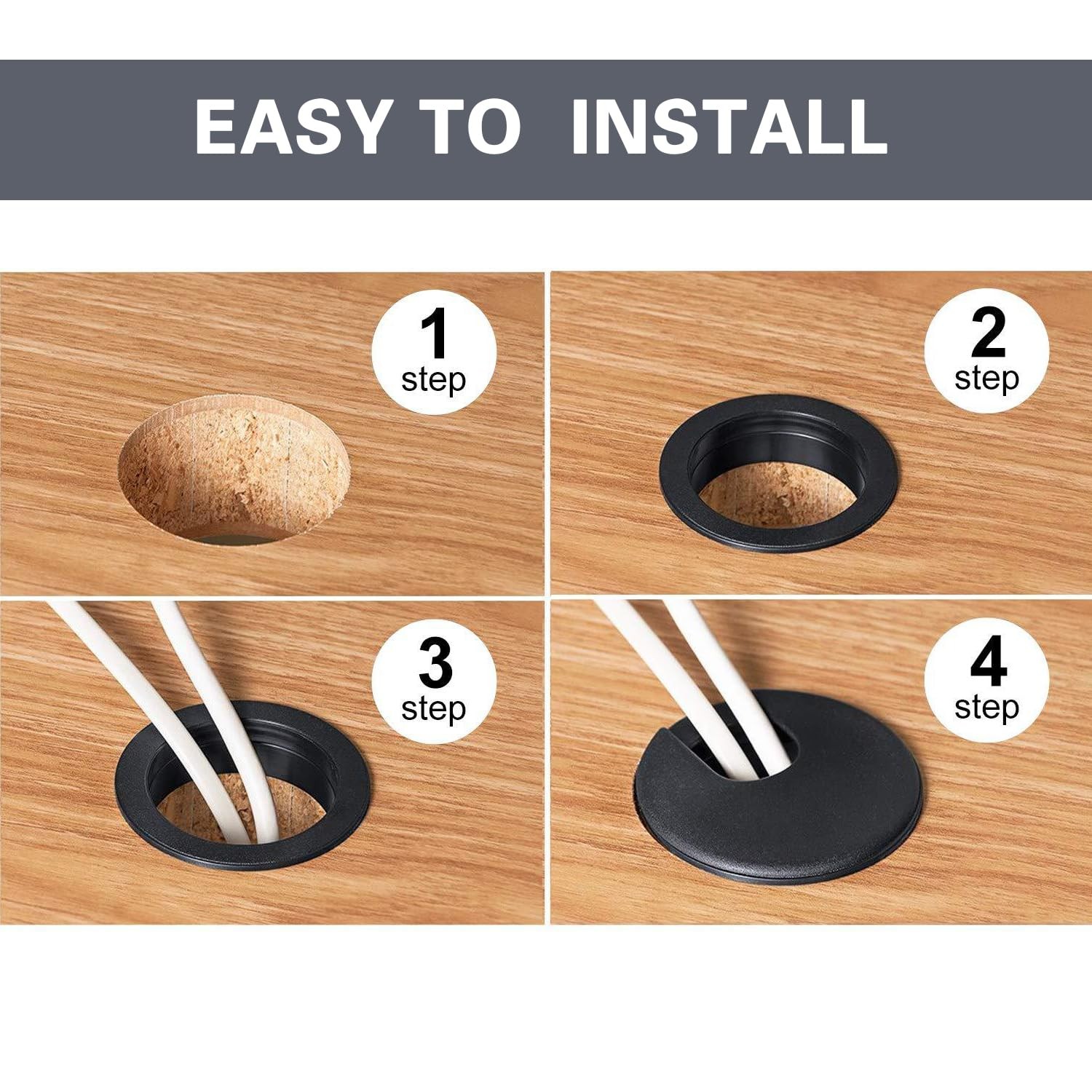 EASY TO INSTALL

1
step

2
step

3
step

4
step