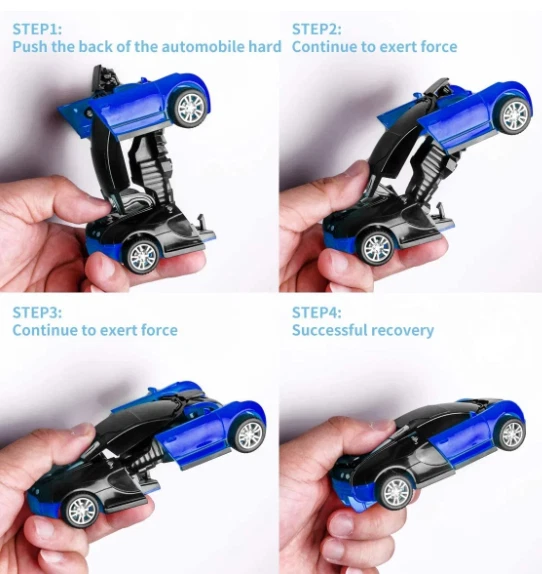 STEP1:
Push the back of the automobile hard

STEP2:
Continue to exert force

STEP3:
Continue to exert force

STEP4:
Successful recovery