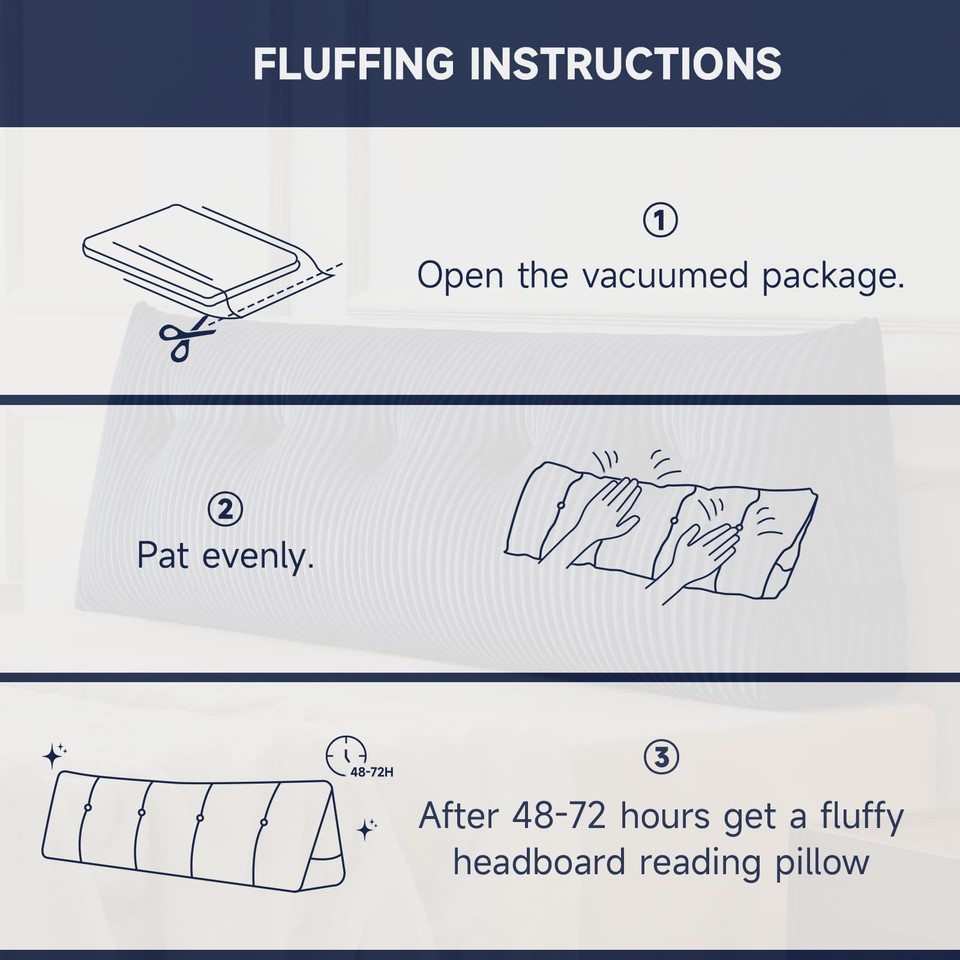 FLUFFING INSTRUCTIONS

①
Open the vacuumed package.

②
Pat evenly.

48-72H

③
After 48-72 hours get a fluffy headboard reading pillow