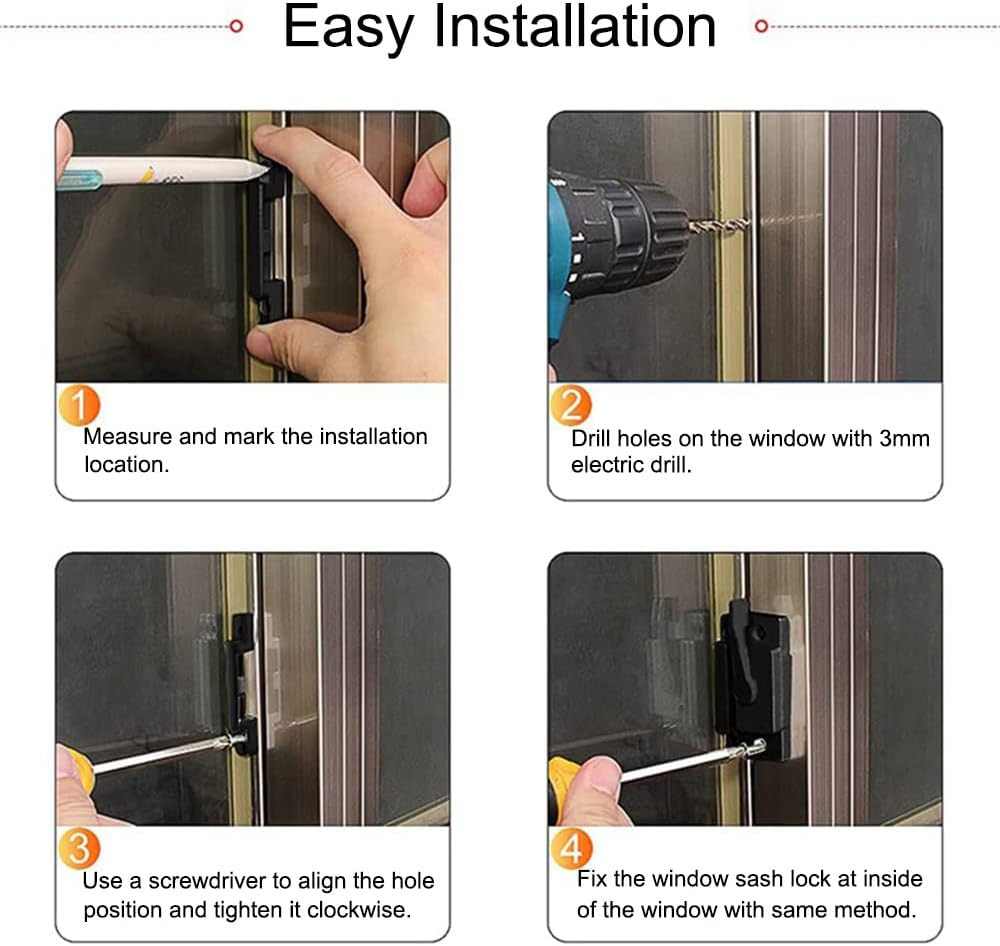 Easy Installation

1
Measure and mark the installation location.

2
Drill holes on the window with 3mm electric drill.

3
Use a screwdriver to align the hole position and tighten it clockwise.

4
Fix the window sash lock at inside of the window with same method.