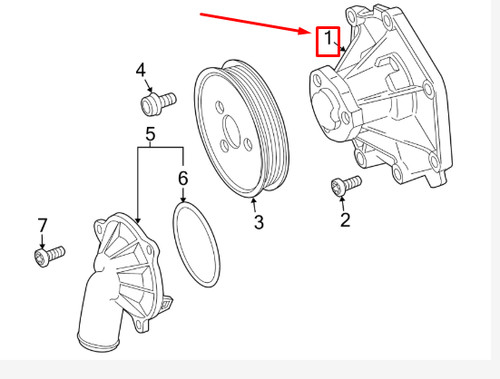 1
4
5
6
3
2
7