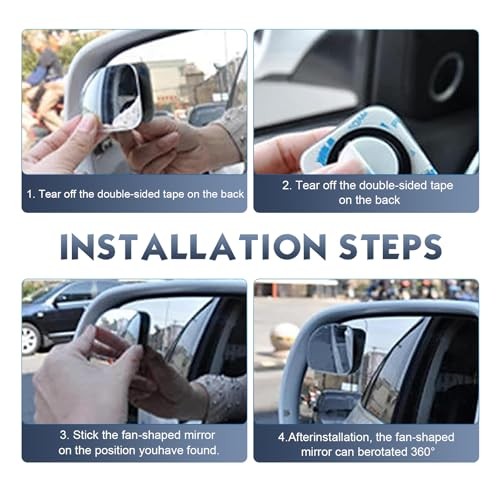 1. Tear off the double-sided tape on the back

2. Tear off the double-sided tape on the back

INSTALLATION STEPS

3. Stick the fan-shaped mirror on the position youhave found.

4.Afterinstallation, the fan-shaped mirror can berotated 360°