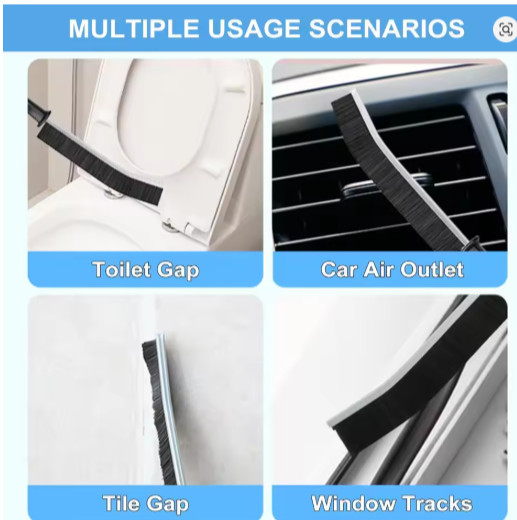 MULTIPLE USAGE SCENARIOS

Toilet Gap

Car Air Outlet

Tile Gap

Window Tracks