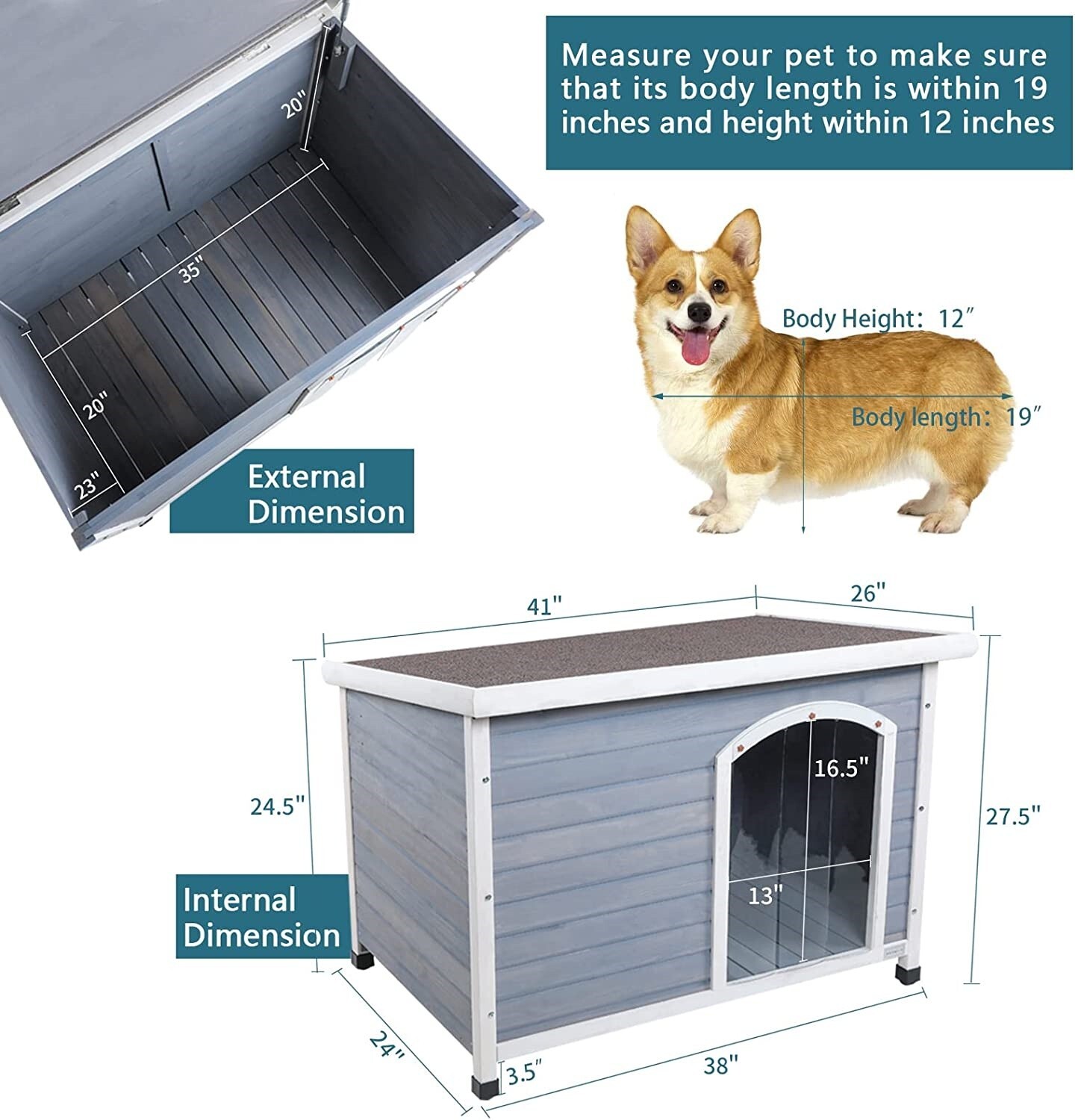 Measure your pet to make sure that its body length is within 19 inches and height within 12 inches

20"

35"

20"

23"

External Dimension

Body Height: 12″

Body length: 19″

41"

26"

24.5"

16.5"

27.5"

13"

Internal Dimension

24"

3.5"

38"