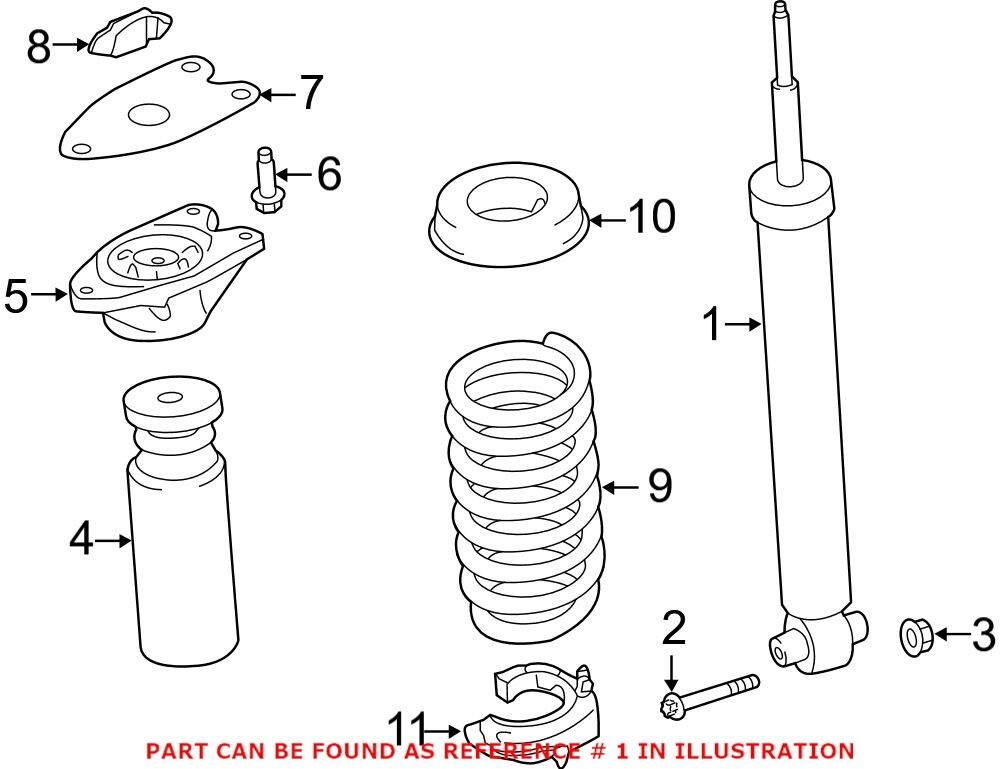 8
7
6
10
5
1
4
9
2
3
11
PART CAN BE FOUND AS REFERENCE # 1 IN ILLUSTRATION