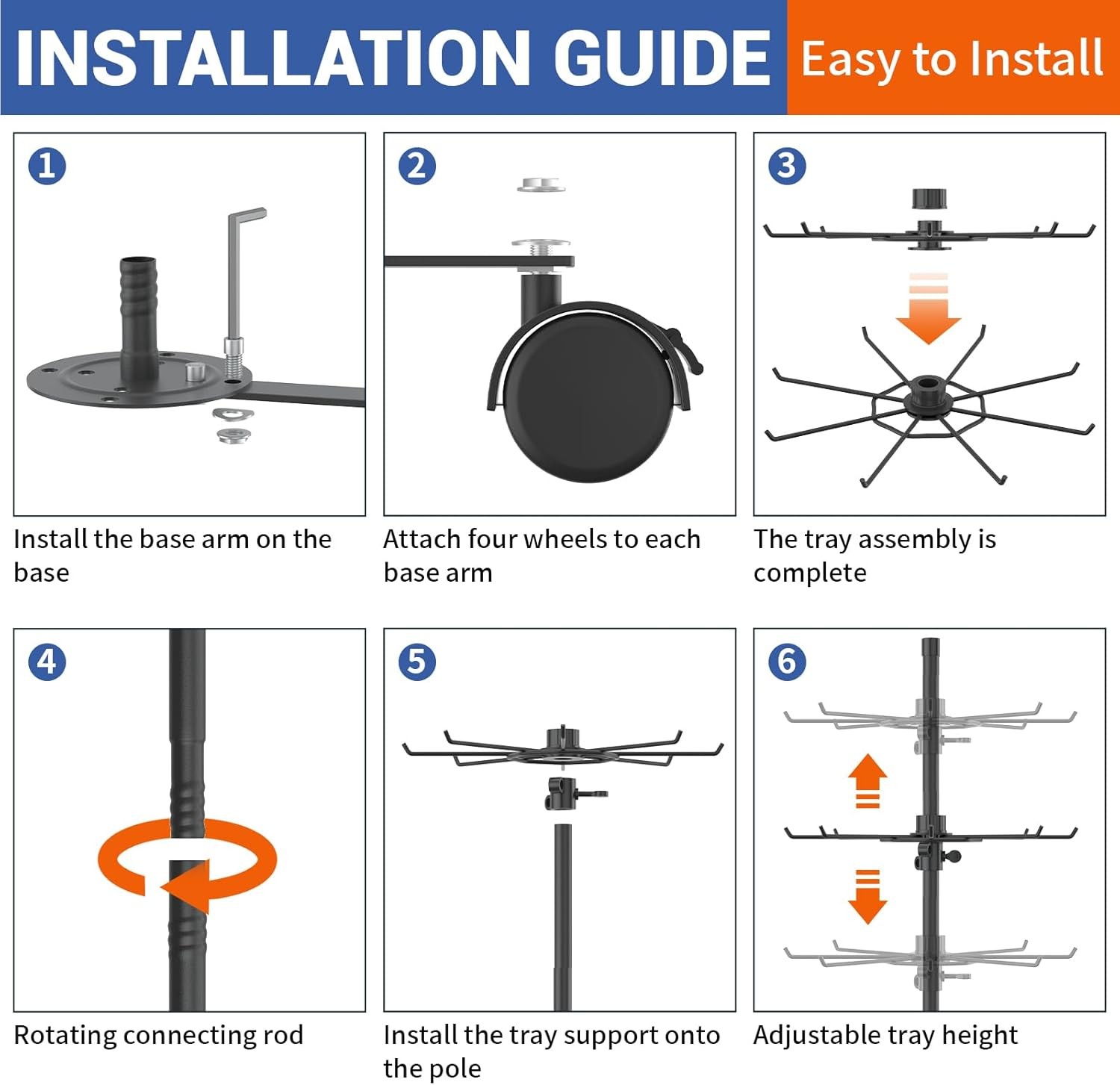 INSTALLATION GUIDE Easy to Install

1
Install the base arm on the base

2
Attach four wheels to each base arm

3
The tray assembly is complete

4
Rotating connecting rod

5
Install the tray support onto the pole

6
Adjustable tray height