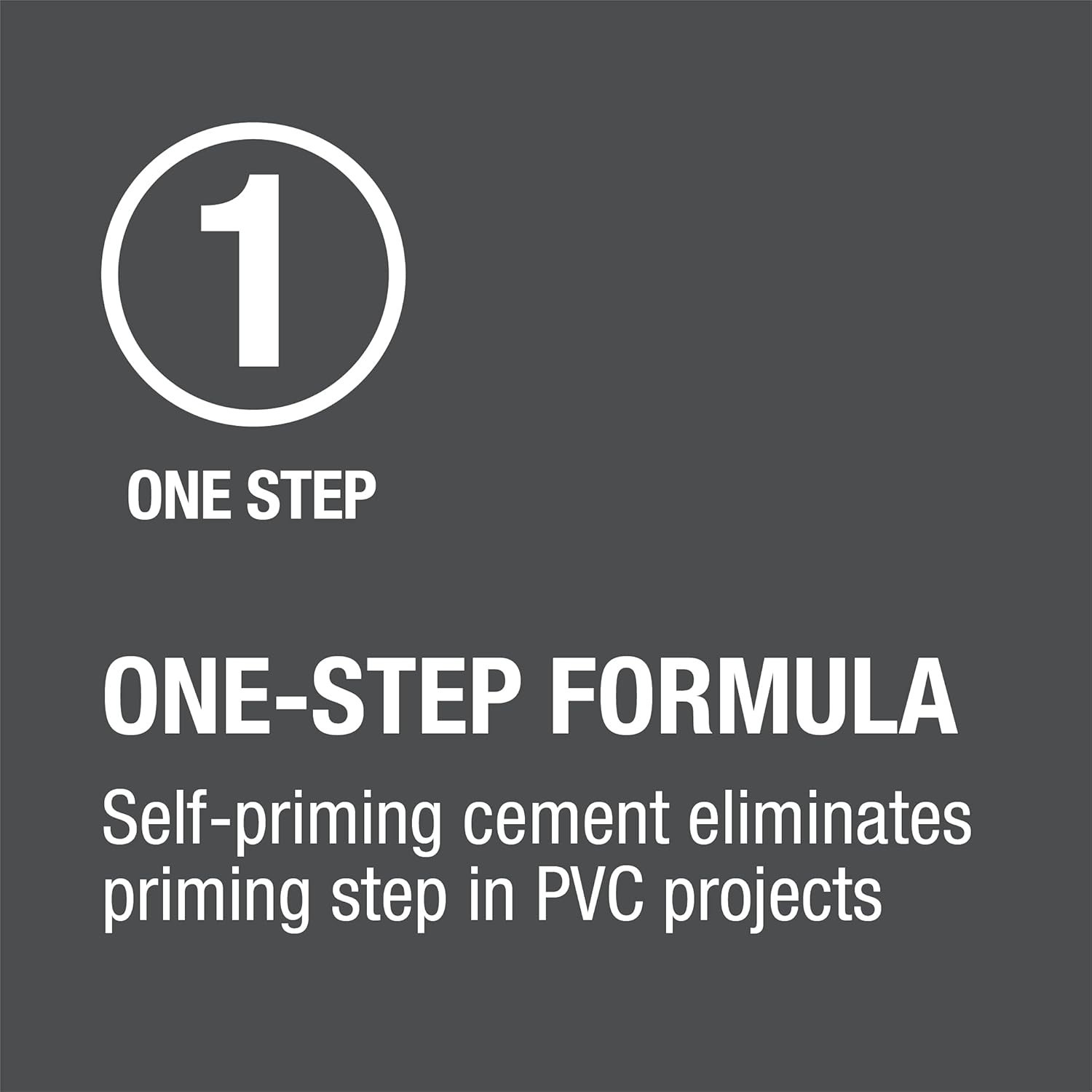 1

ONE STEP

ONE-STEP FORMULA

Self-priming cement eliminates priming step in PVC projects