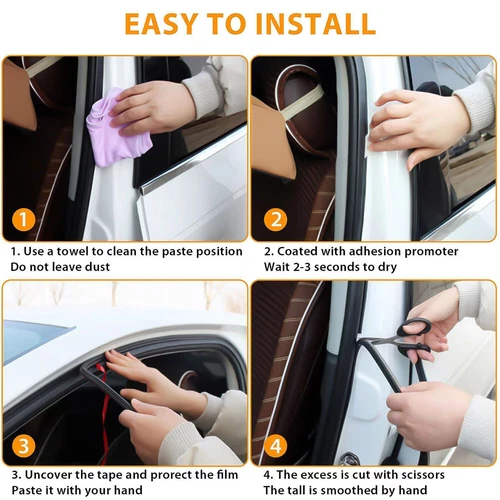 EASY TO INSTALL

1

1. Use a towel to clean the paste position
Do not leave dust

2

2. Coated with adhesion promoter
Wait 2-3 seconds to dry

3

3. Uncover the tape and prorect the film
Paste it with your hand

4

4. The excess is cut with scissors
The tall is smoothed by hand