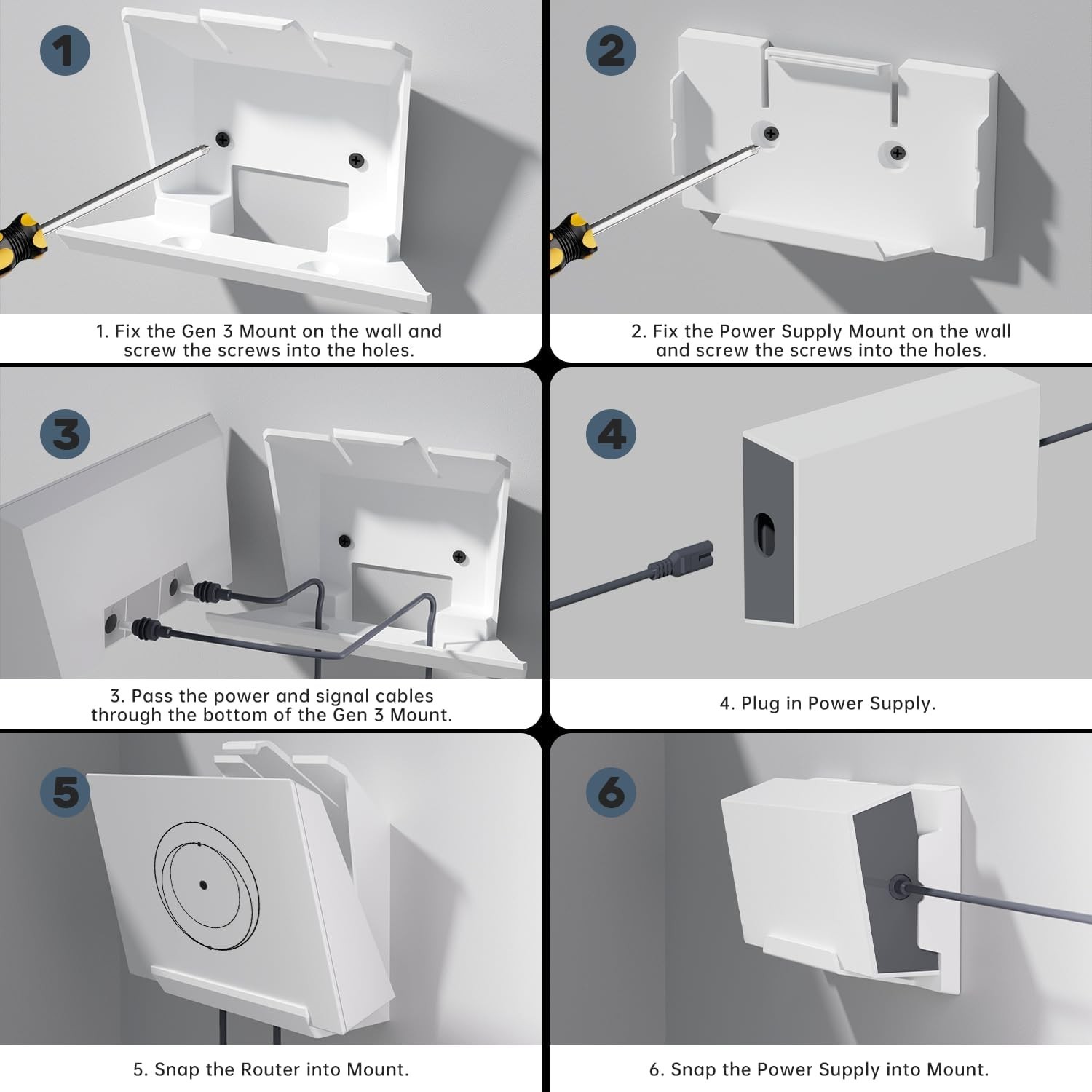 1

1. Fix the Gen 3 Mount on the wall and screw the screws into the holes.

2

2. Fix the Power Supply Mount on the wall and screw the screws into the holes.

3

3. Pass the power and signal cables through the bottom of the Gen 3 Mount.

4

4. Plug in Power Supply.

5

5. Snap the Router into Mount.

6

6. Snap the Power Supply into Mount.