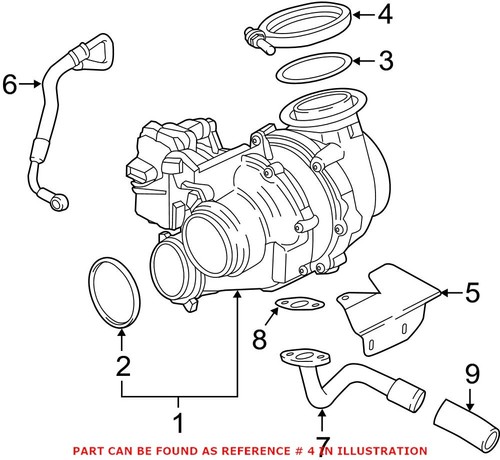 4
3
6
5
8
2
9
1
7
PART CAN BE FOUND AS REFERENCE # 4 IN ILLUSTRATION