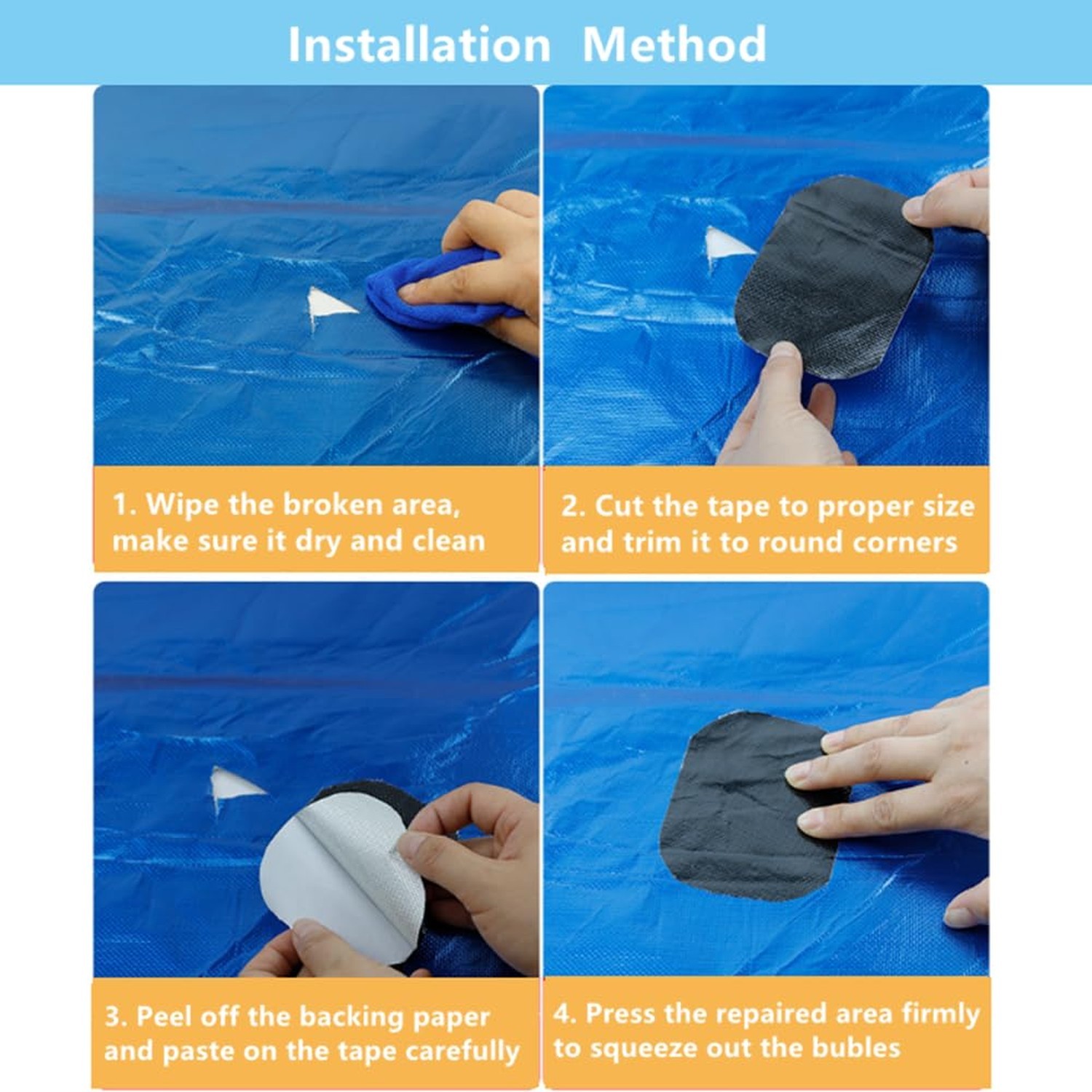 Installation Method

1. Wipe the broken area, make sure it dry and clean

2. Cut the tape to proper size and trim it to round corners

3. Peel off the backing paper and paste on the tape carefully

4. Press the repaired area firmly to squeeze out the bubles