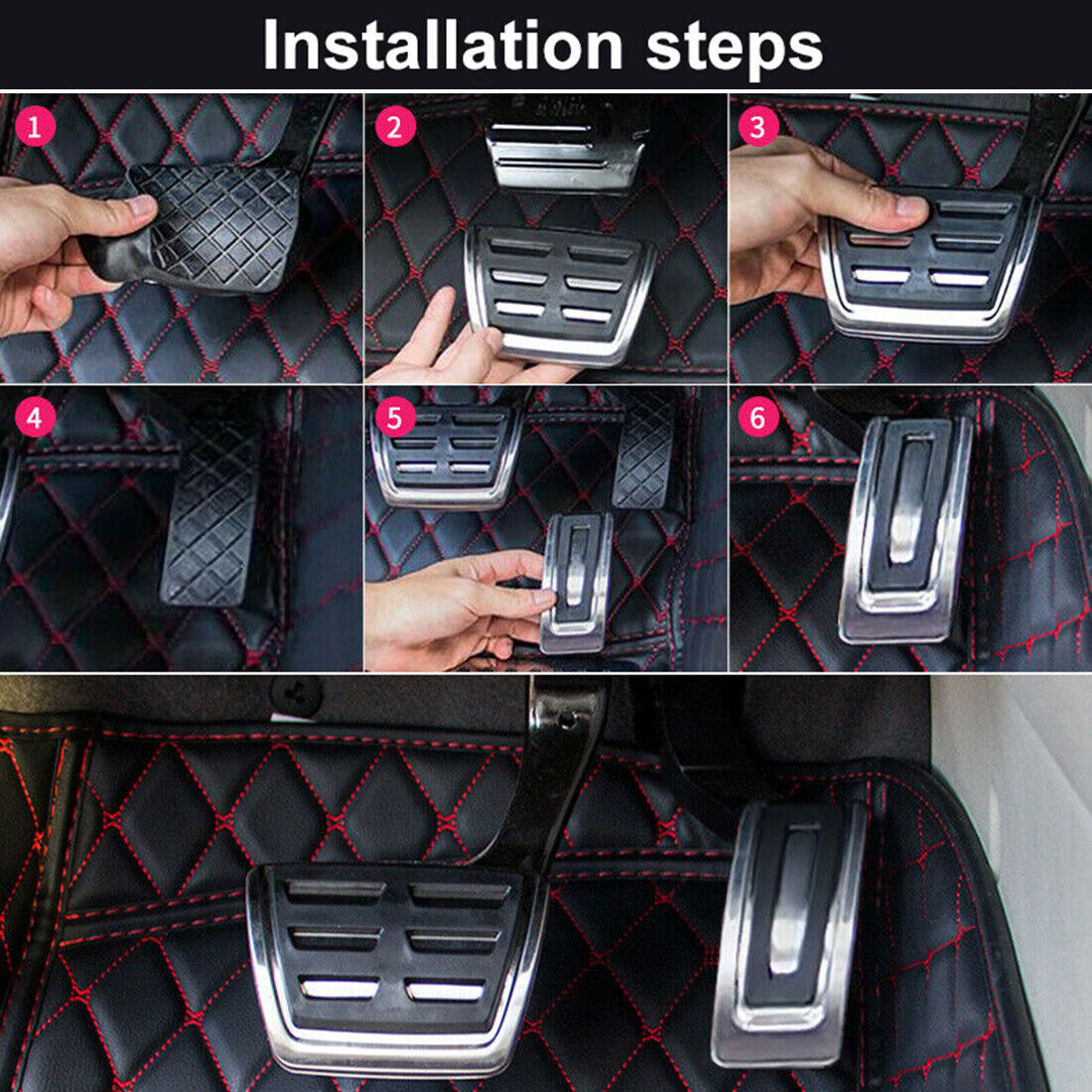 Installation steps

1

2

3

4

5

6