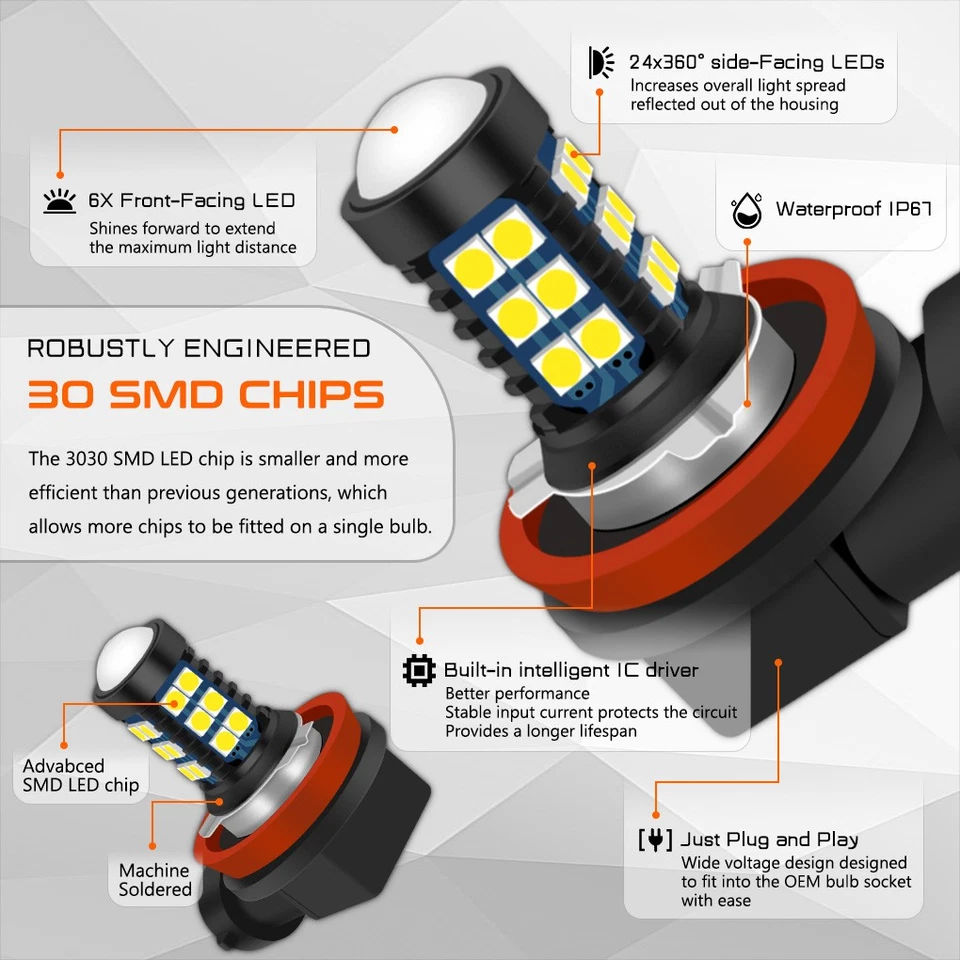 24x360° side-Facing LEDs
Increases overall light spread reflected out of the housing

6X Front-Facing LED
Shines forward to extend the maximum light distance

Waterproof IP67

ROBUSTLY ENGINEERED
30 SMD CHIPS

The 3030 SMD LED chip is smaller and more efficient than previous generations, which allows more chips to be fitted on a single bulb.

Built-in intelligent IC driver
Better performance
Stable input current protects the circuit
Provides a longer lifespan

Advabced SMD LED chip

Machine Soldered

Just Plug and Play
Wide voltage design designed to fit into the OEM bulb socket with ease