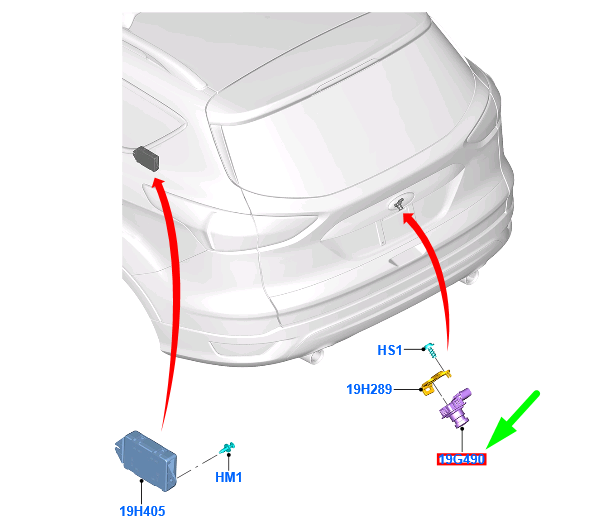 HS1
19H289
19G490
HM1
19H405