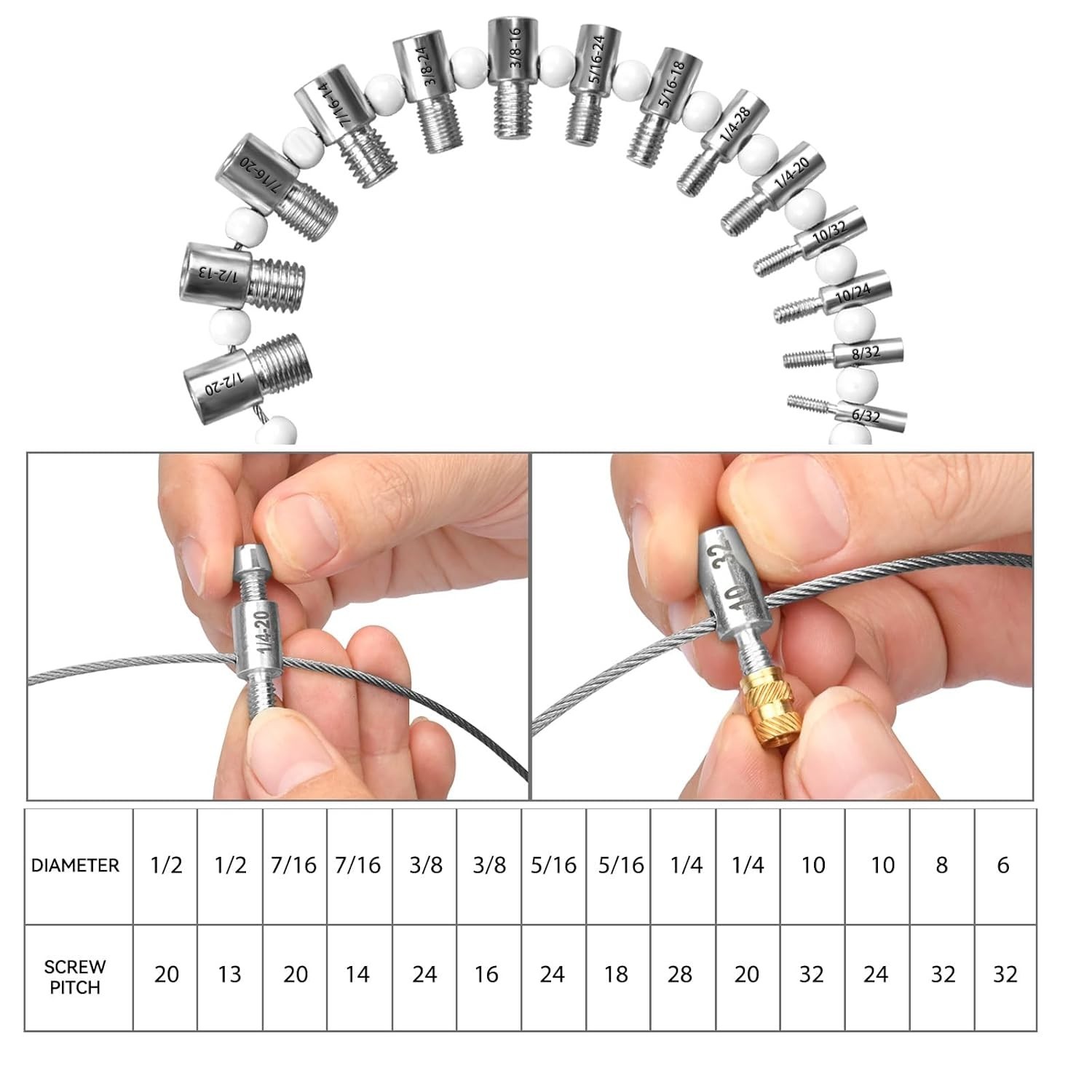 1/2-20
1/2-13
7/16-20
7/16-14
3/8-24
3/8-16
5/16-24
5/16-18
1/4-28
1/4-20
10/32
10/24
8/32
6/32

1/4-20

10 32

| DIAMETER | 1/2 | 1/2 | 7/16 | 7/16 | 3/8 | 3/8 | 5/16 | 5/16 | 1/4 | 1/4 | 10 | 10 | 8 | 6 |
|---|---|---|---|---|---|---|---|---|---|---|---|---|---|---|
| SCREW PITCH | 20 | 13 | 20 | 14 | 24 | 16 | 24 | 18 | 28 | 20 | 32 | 24 | 32 | 32 |