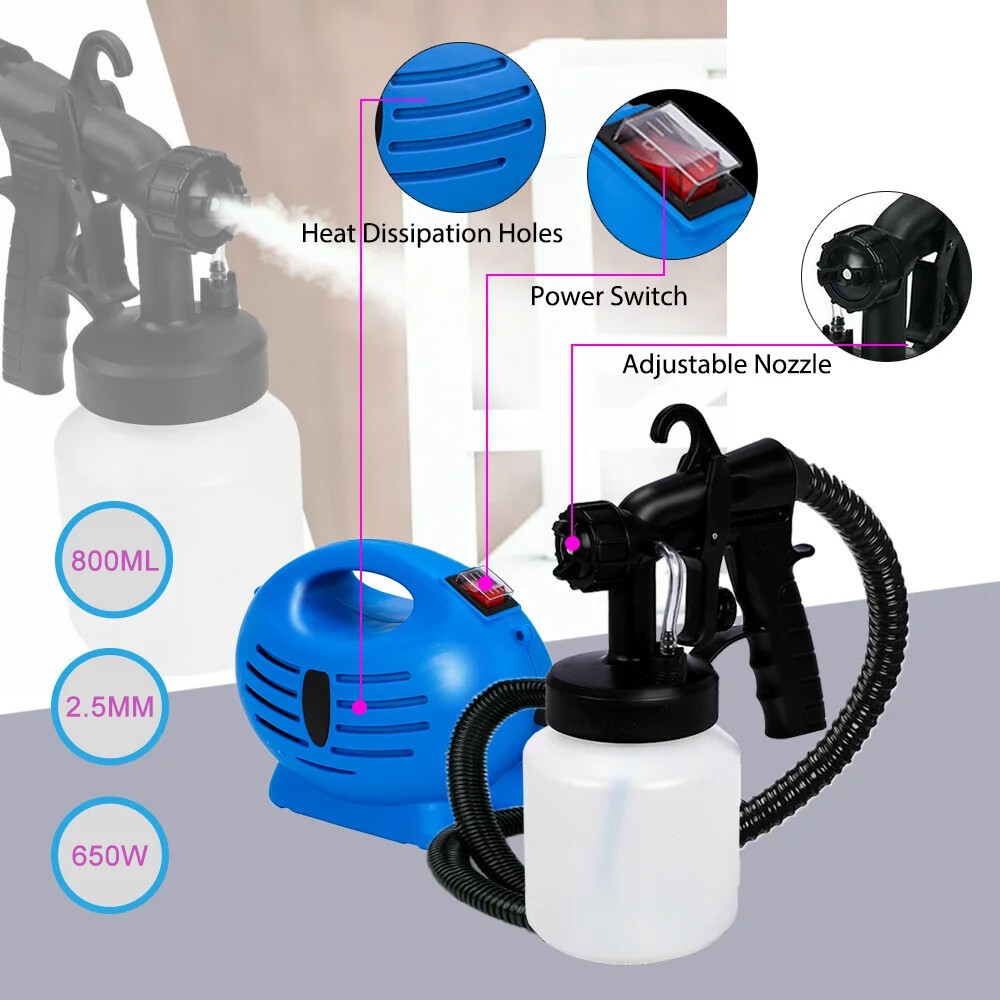 Heat Dissipation Holes

Power Switch

Adjustable Nozzle

800ML

2.5MM

650W