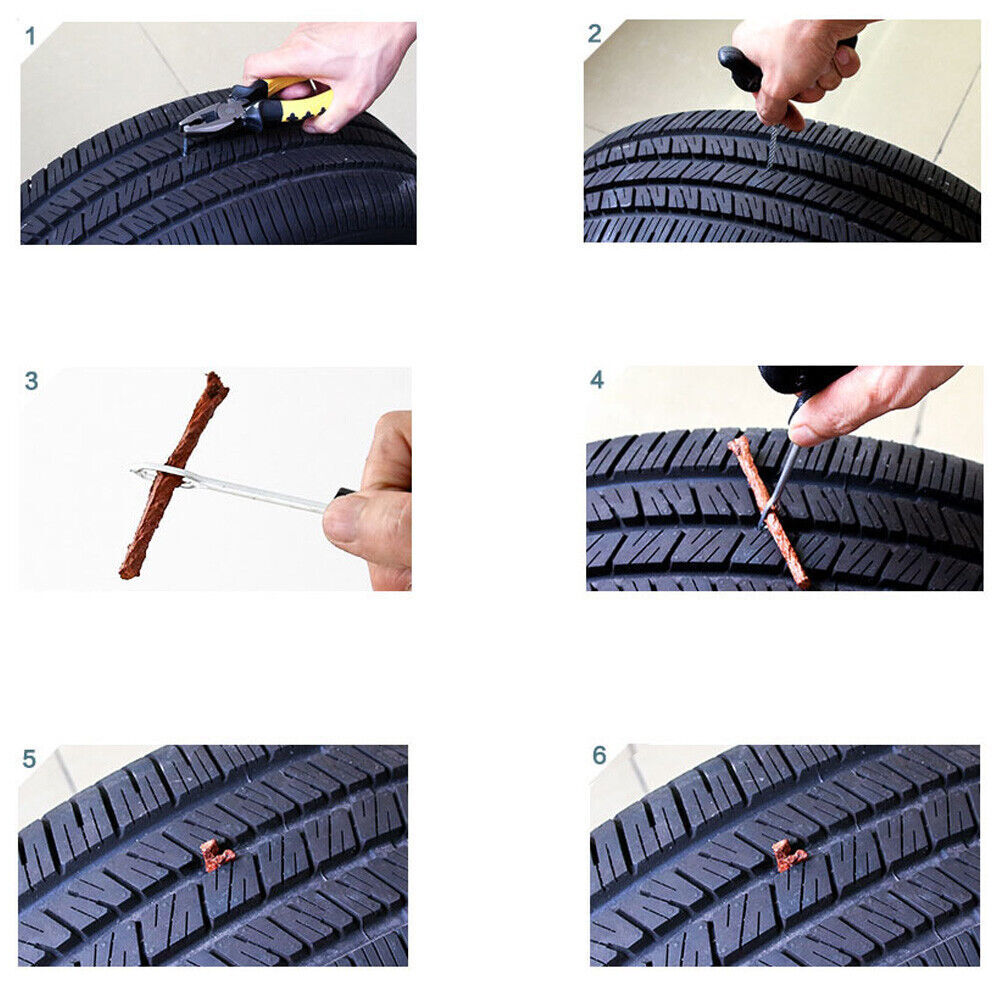 1

2

3

4

5

6