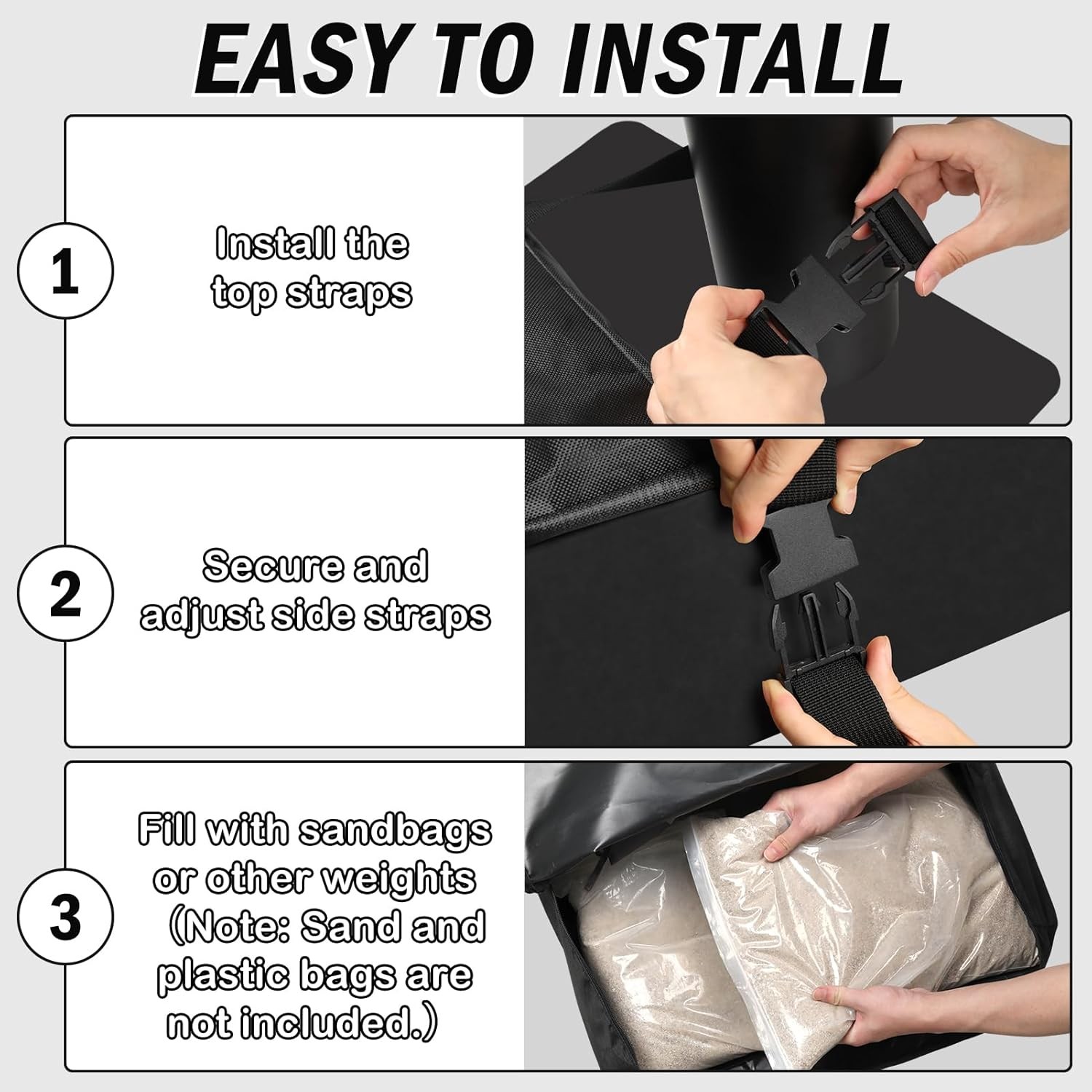 EASY TO INSTALL

1

Install the top straps

2

Secure and adjust side straps

3

Fill with sandbags or other weights (Note: Sand and plastic bags are not included.)