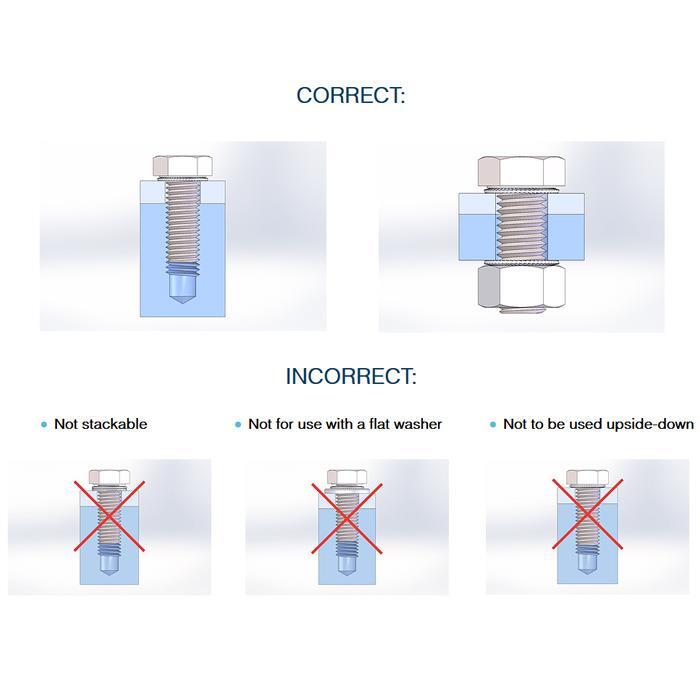 CORRECT:

INCORRECT:

• Not stackable

• Not for use with a flat washer

• Not to be used upside-down