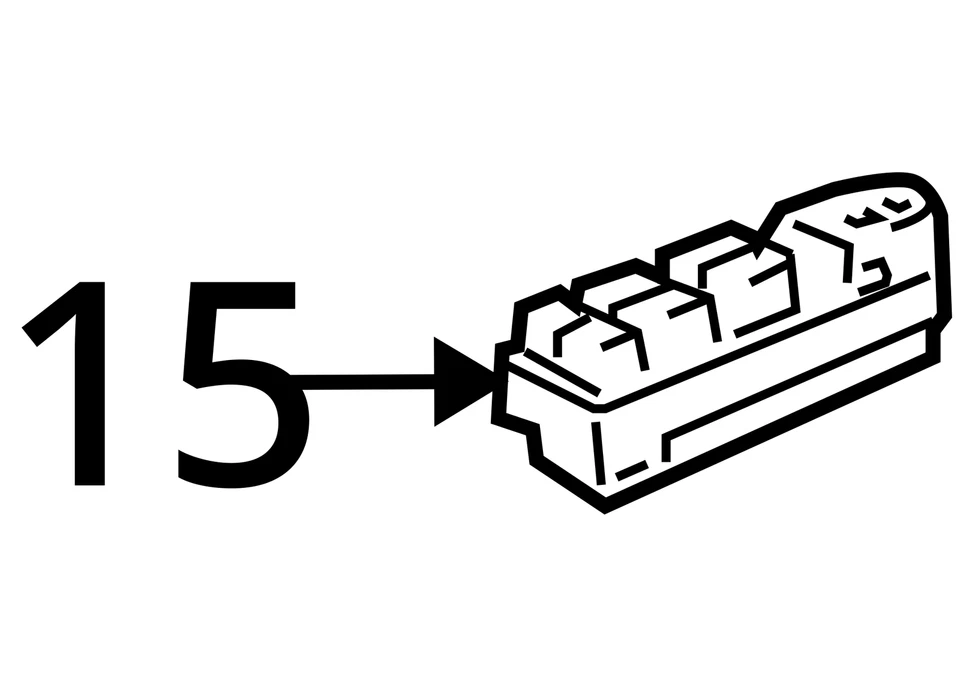 15