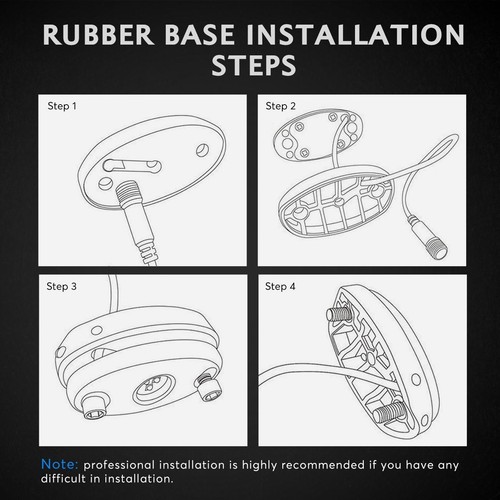 RUBBER BASE INSTALLATION STEPS

Step 1

Step 2

Step 3

Step 4

Note: professional installation is highly recommended if you have any difficult in installation.