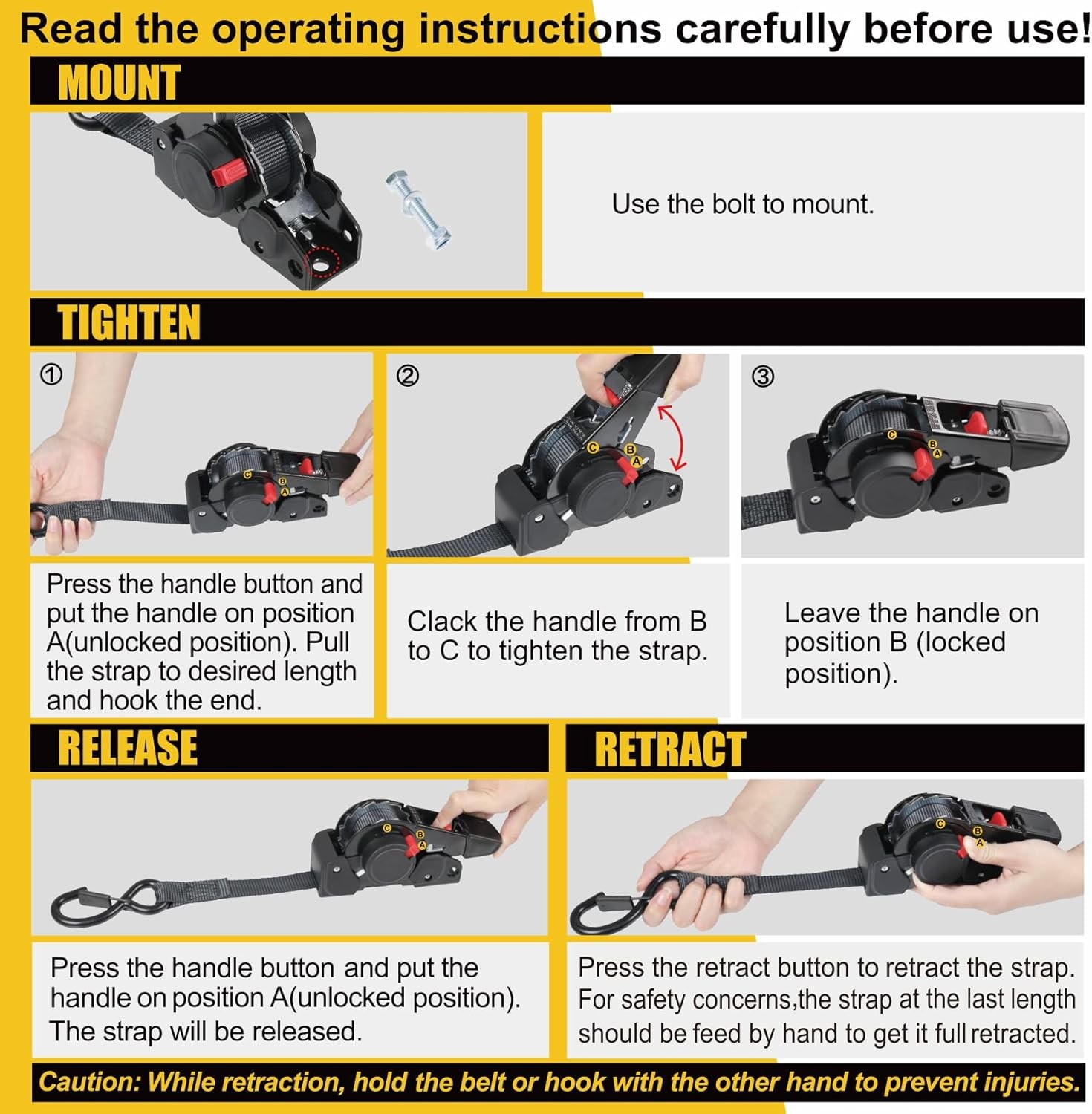 Read the operating instructions carefully before use!

MOUNT

Use the bolt to mount.

TIGHTEN

①

C
B
A

Press the handle button and put the handle on position A(unlocked position). Pull the strap to desired length and hook the end.

②

C
B
A

Clack the handle from B to C to tighten the strap.

③

C
B
A

Leave the handle on position B (locked position).

RELEASE

C
B
A

Press the handle button and put the handle on position A(unlocked position). The strap will be released.

RETRACT

C
B
A

Press the retract button to retract the strap. For safety concerns,the strap at the last length should be feed by hand to get it full retracted.

Caution: While retraction, hold the belt or hook with the other hand to prevent injuries.