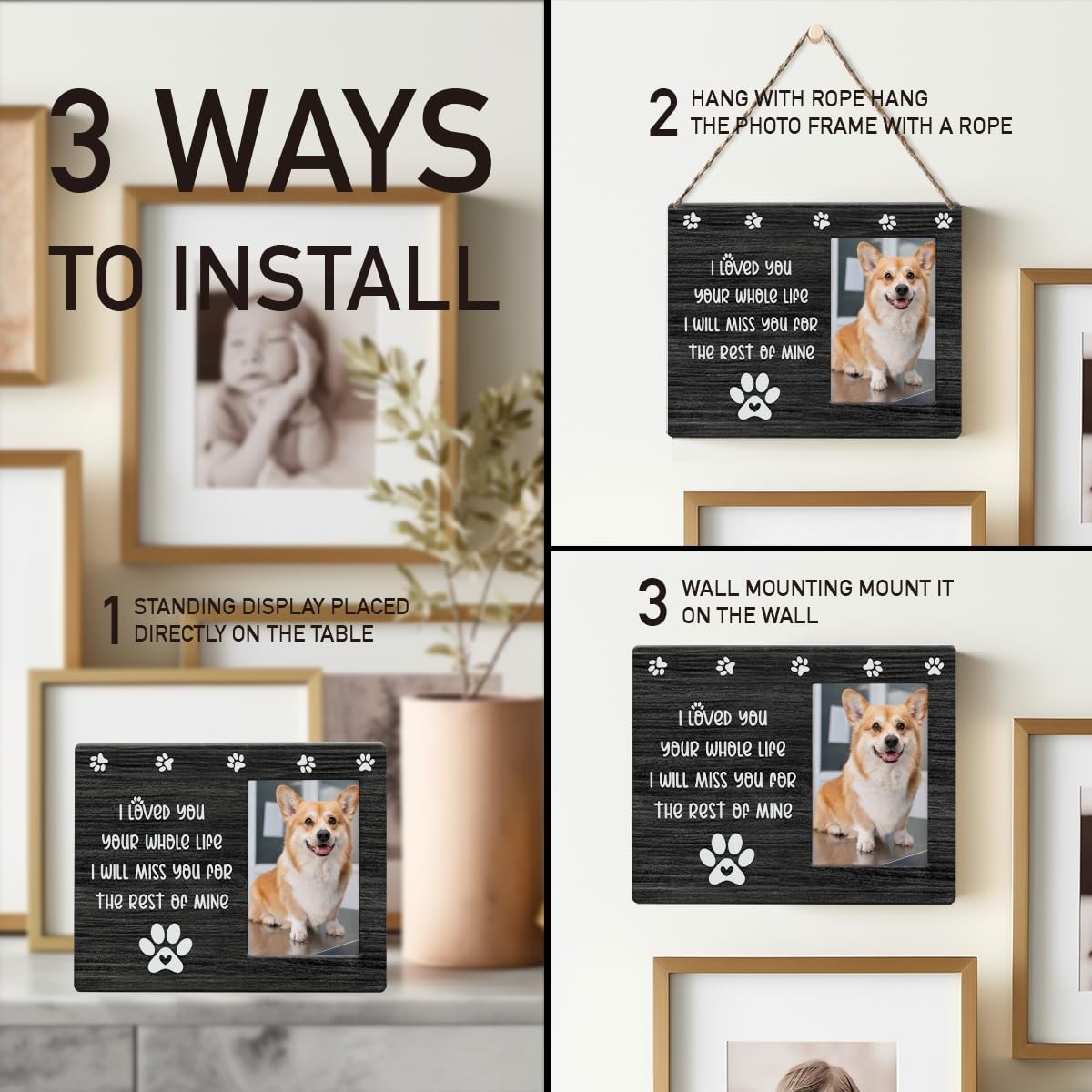 3 WAYS TO INSTALL

1 STANDING DISPLAY PLACED DIRECTLY ON THE TABLE

I LOVED YOU YOUR WHOLE LIFE I WILL MISS YOU FOR THE REST OF MINE

2 HANG WITH ROPE HANG THE PHOTO FRAME WITH A ROPE

I LOVED YOU YOUR WHOLE LIFE I WILL MISS YOU FOR THE REST OF MINE

3 WALL MOUNTING MOUNT IT ON THE WALL

I LOVED YOU YOUR WHOLE LIFE I WILL MISS YOU FOR THE REST OF MINE