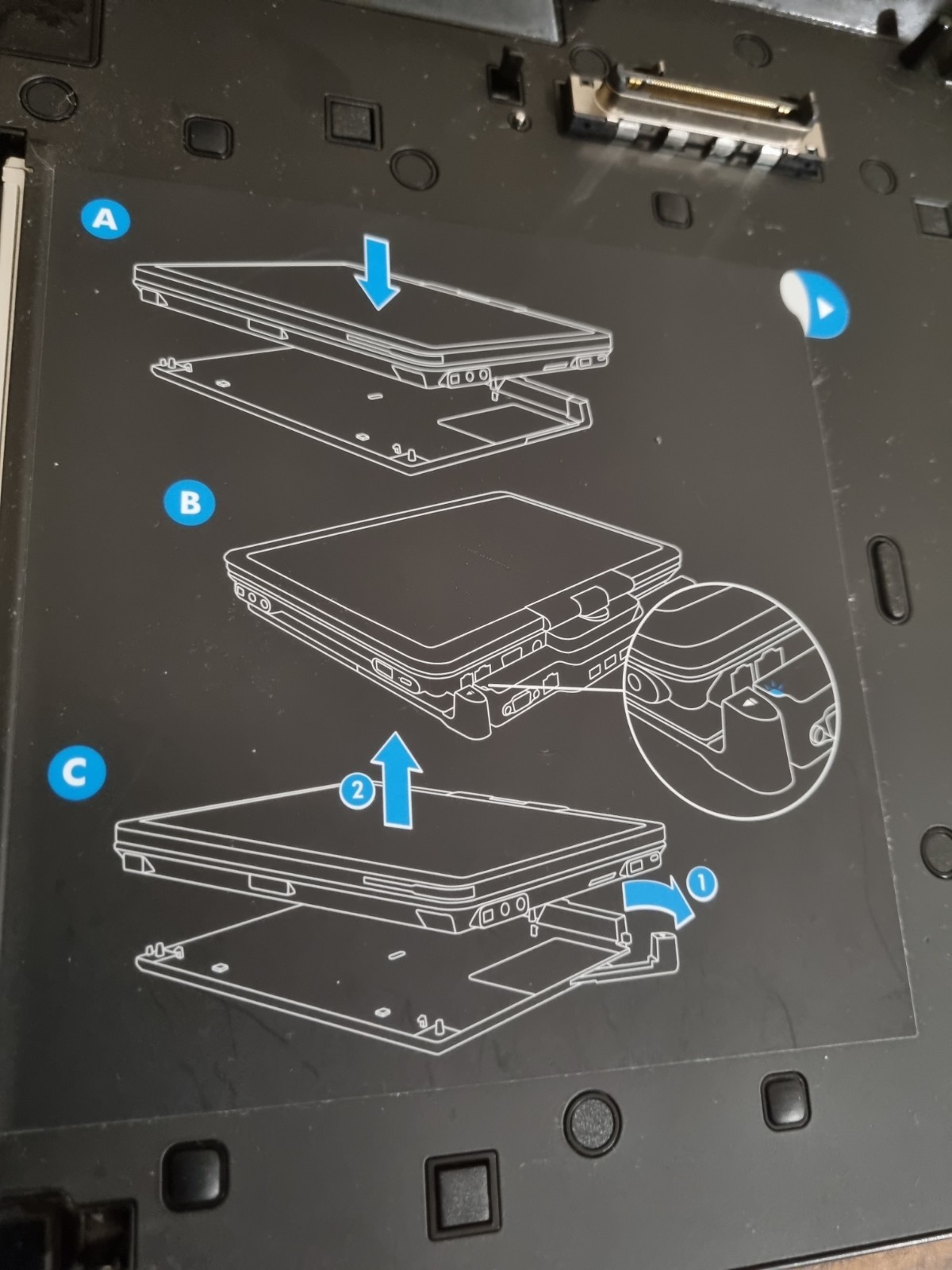 A

B

C

2

1