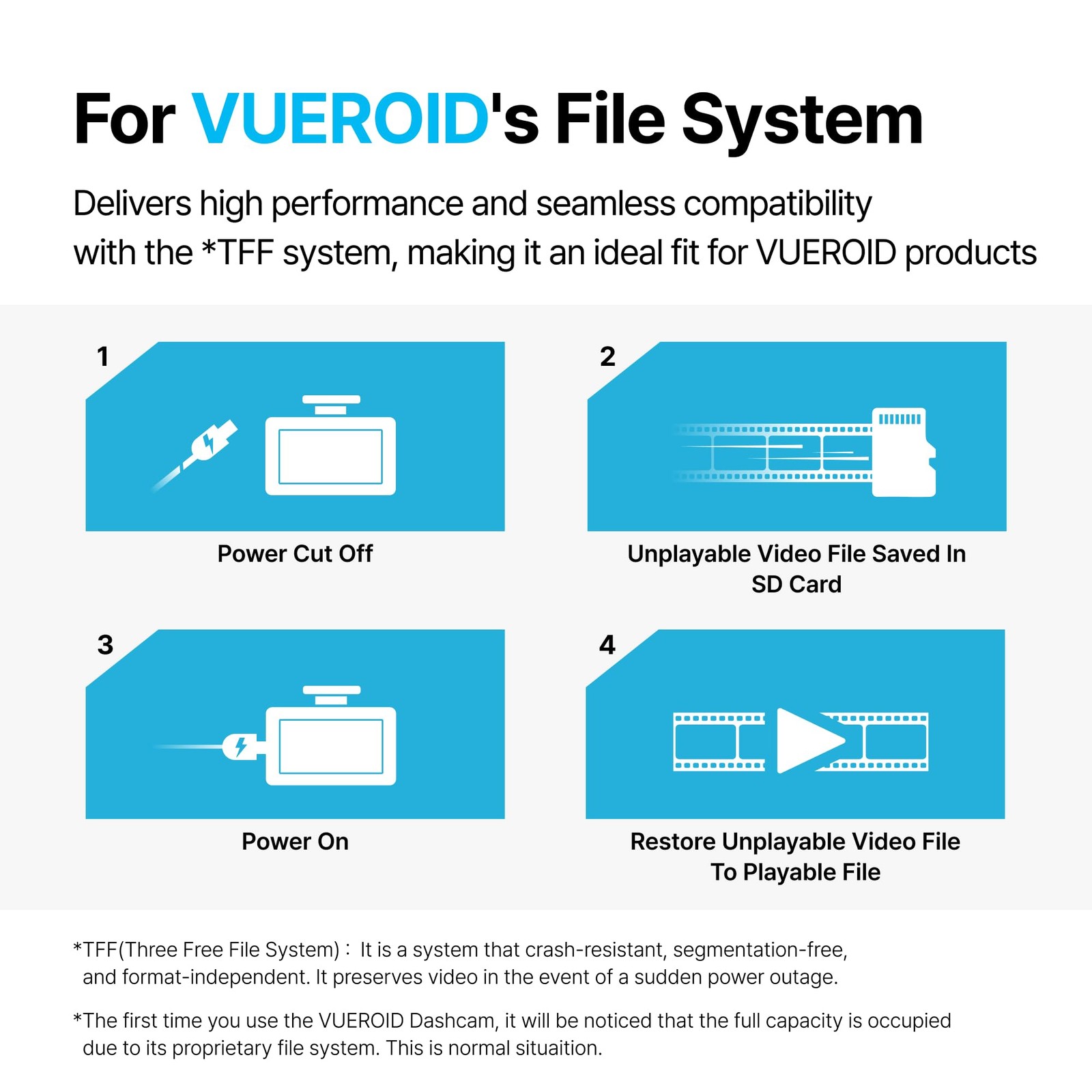 For VUEROID's File System

Delivers high performance and seamless compatibility with the *TFF system, making it an ideal fit for VUEROID products

1

Power Cut Off

2

Unplayable Video File Saved In SD Card

3

Power On

4

Restore Unplayable Video File To Playable File

*TFF(Three Free File System) : It is a system that crash-resistant, segmentation-free, and format-independent. It preserves video in the event of a sudden power outage.

*The first time you use the VUEROID Dashcam, it will be noticed that the full capacity is occupied due to its proprietary file system. This is normal situaition.