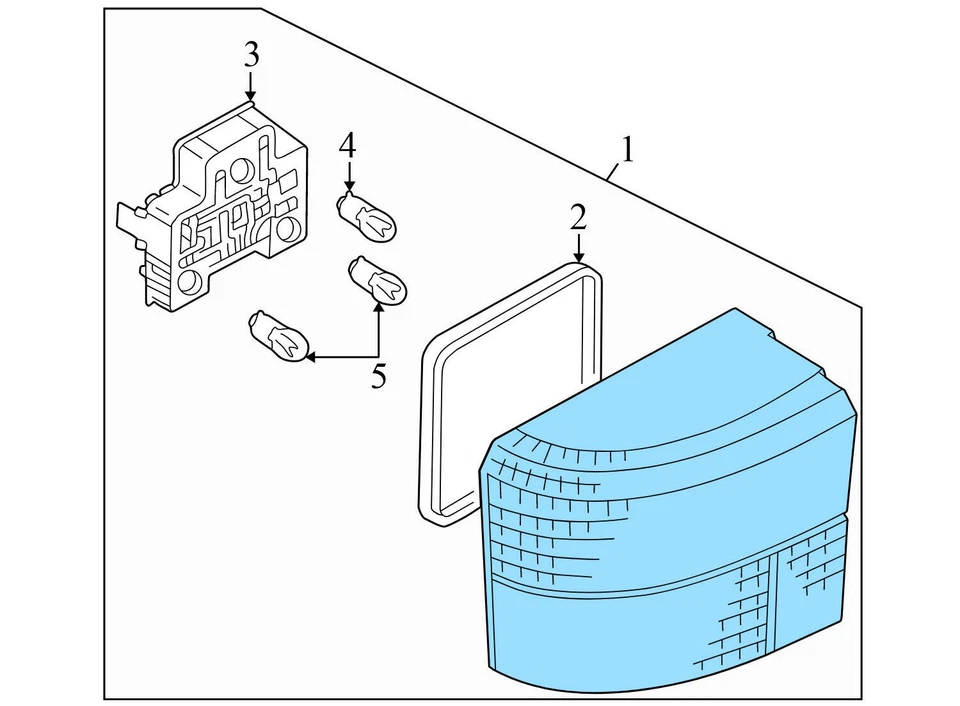 3
4
1
2
5