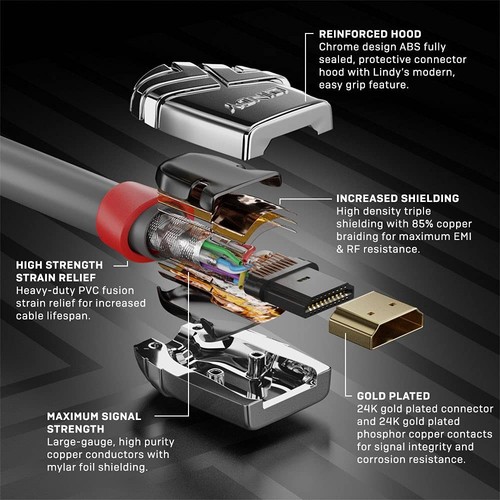 REINFORCED HOOD
Chrome design ABS fully sealed, protective connector hood with Lindy's modern, easy grip feature.

LINDY

INCREASED SHIELDING
High density triple shielding with 85% copper braiding for maximum EMI & RF resistance.

HIGH STRENGTH STRAIN RELIEF
Heavy-duty PVC fusion strain relief for increased cable lifespan.

GOLD PLATED
24K gold plated connector and 24K gold plated phosphor copper contacts for signal integrity and corrosion resistance.

MAXIMUM SIGNAL STRENGTH
Large-gauge, high purity copper conductors with mylar foil shielding.