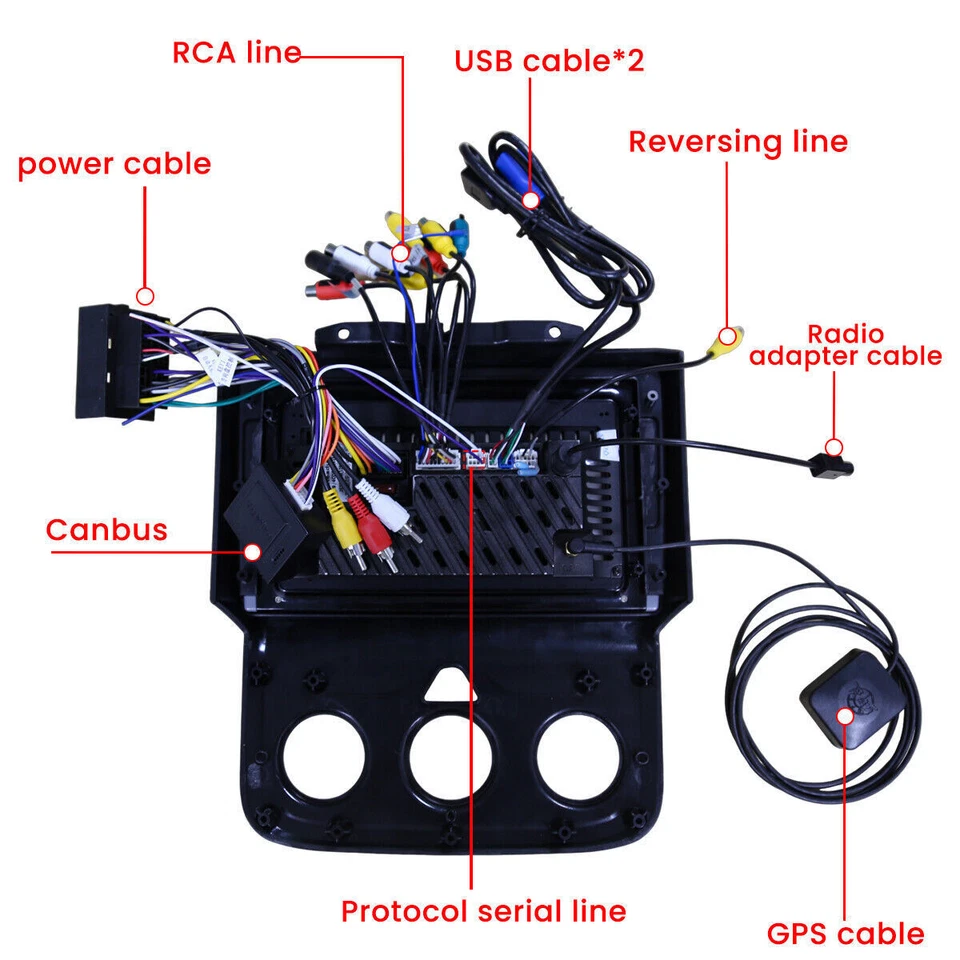 RCA line
USB cable*2
Reversing line
power cable
Radio adapter cable
Canbus
Protocol serial line
GPS cable