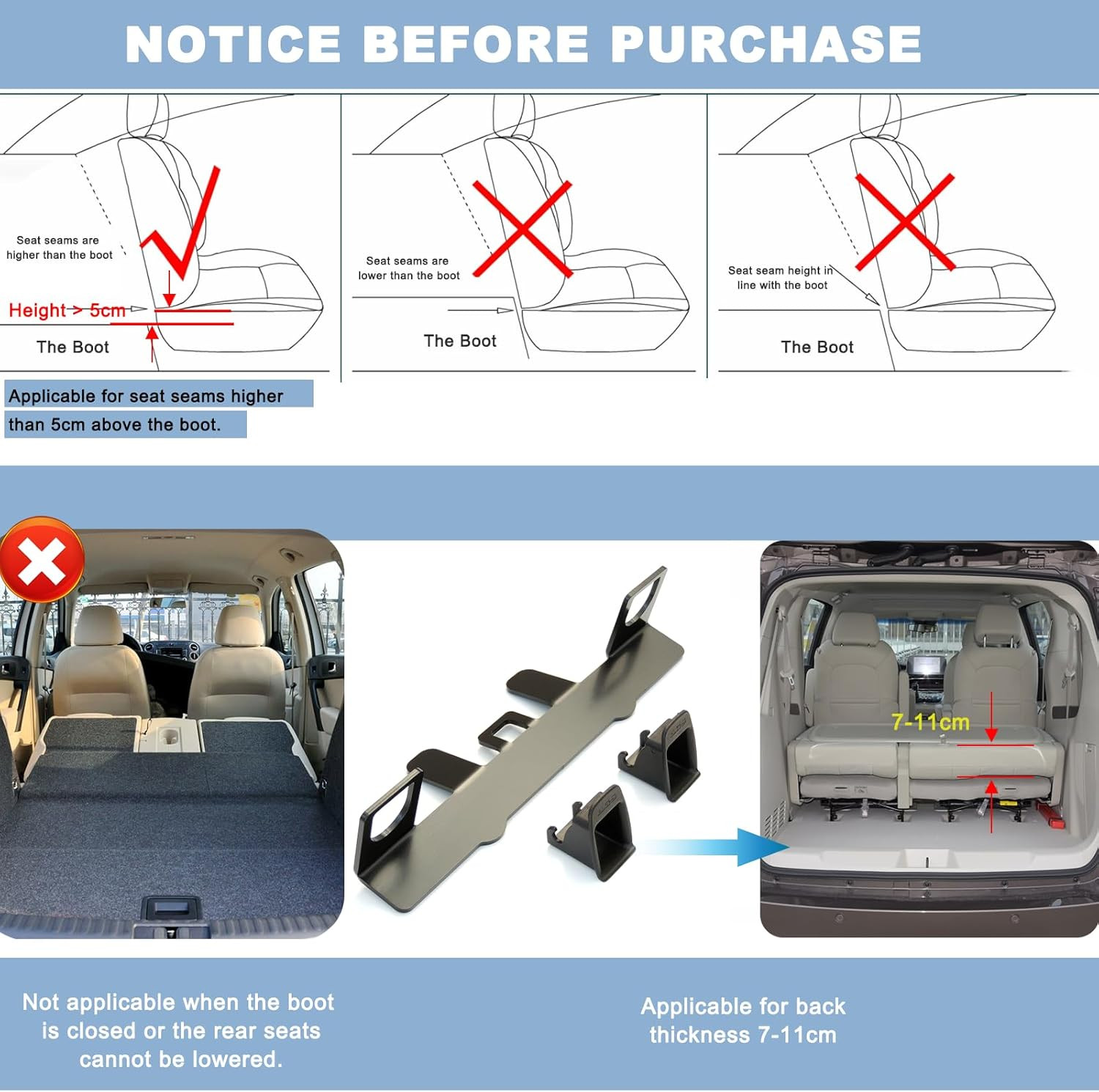 NOTICE BEFORE PURCHASE

Seat seams are higher than the boot

Height > 5cm

The Boot

Applicable for seat seams higher than 5cm above the boot.

Seat seams are lower than the boot

The Boot

Seat seam height in line with the boot

The Boot

7-11cm

Not applicable when the boot is closed or the rear seats cannot be lowered.

Applicable for back thickness 7-11cm