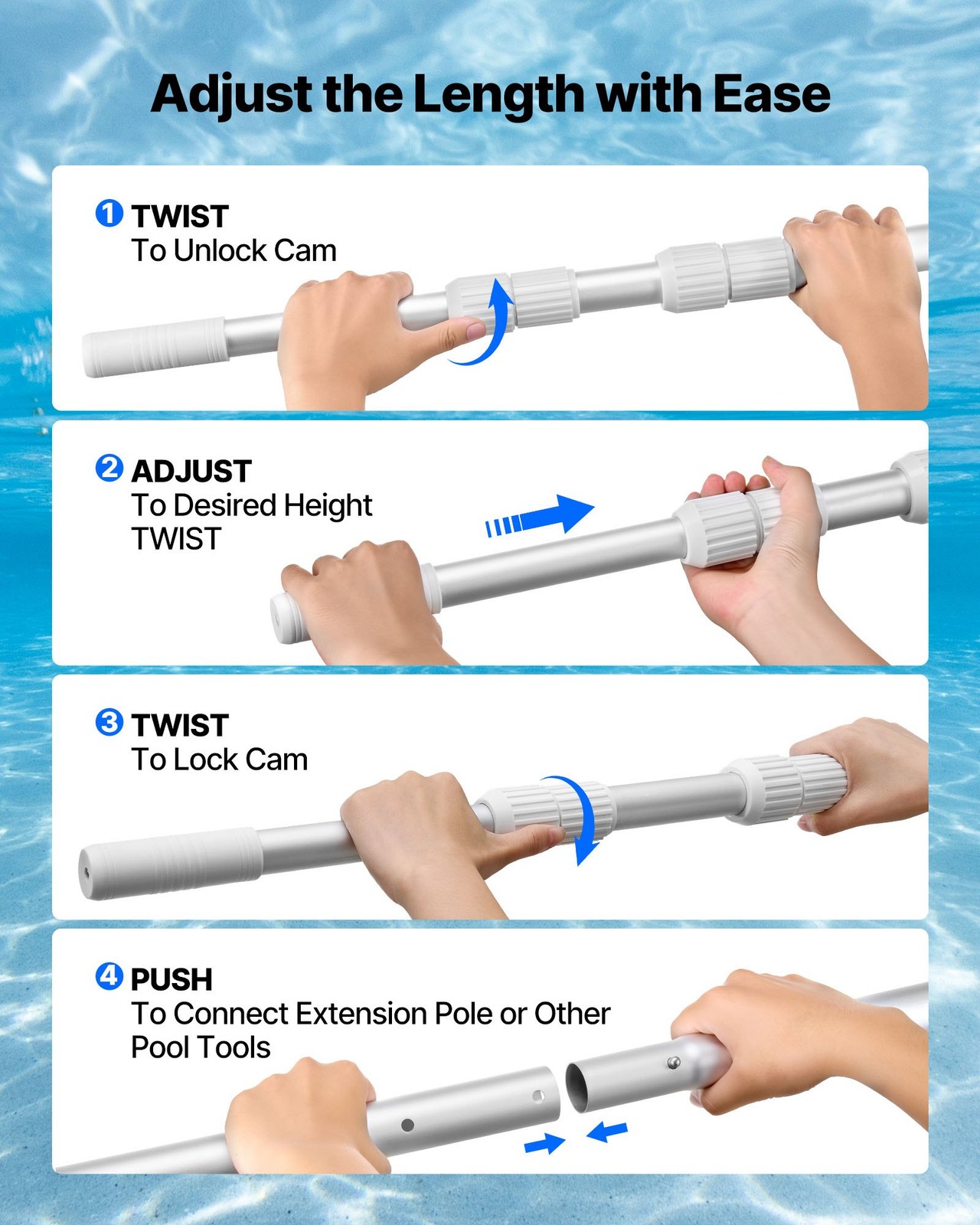 Adjust the Length with Ease

1 TWIST
To Unlock Cam

2 ADJUST
To Desired Height
TWIST

3 TWIST
To Lock Cam

4 PUSH
To Connect Extension Pole or Other Pool Tools