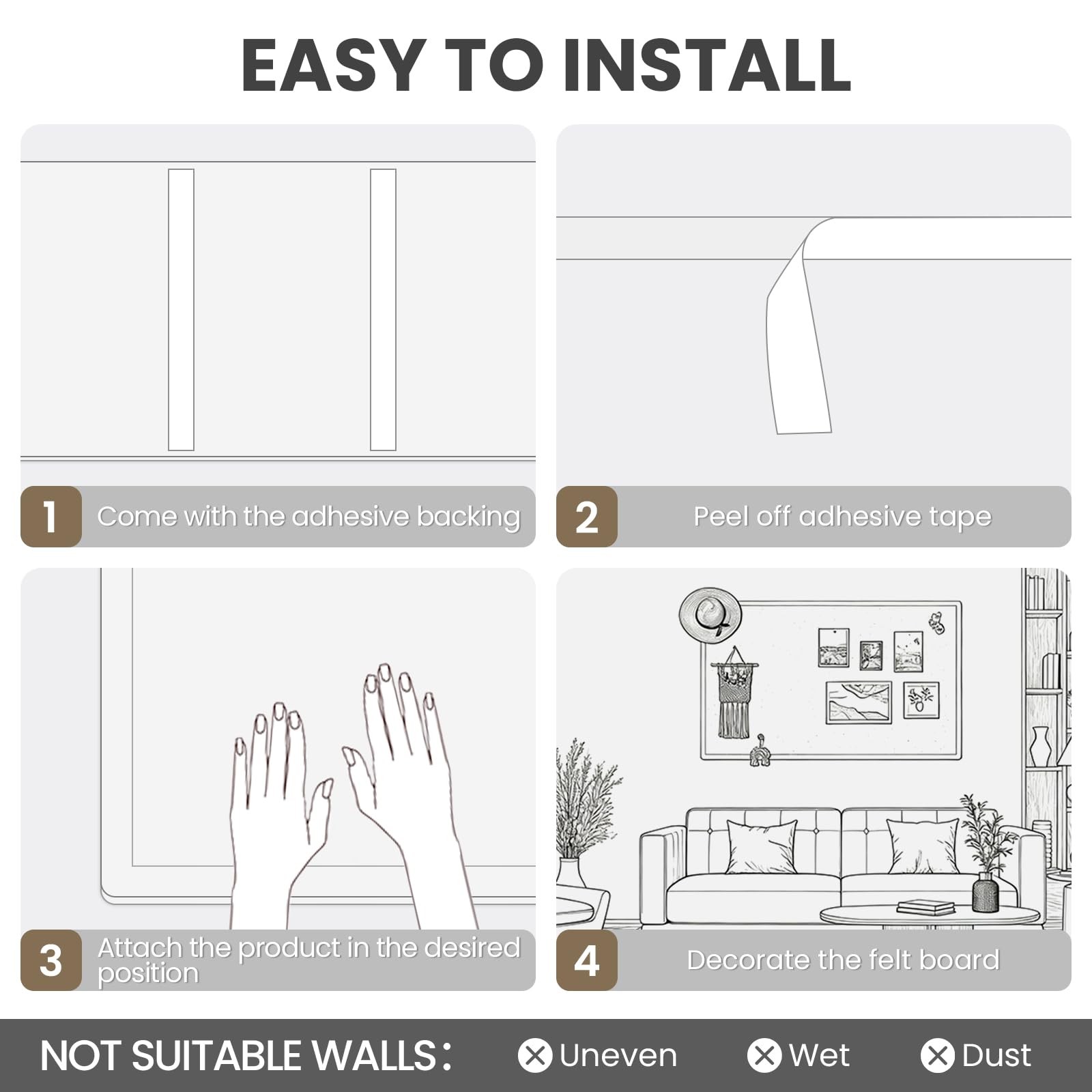 EASY TO INSTALL

1 Come with the adhesive backing

2 Peel off adhesive tape

3 Attach the product in the desired position

4 Decorate the felt board

NOT SUITABLE WALLS: Uneven Wet Dust