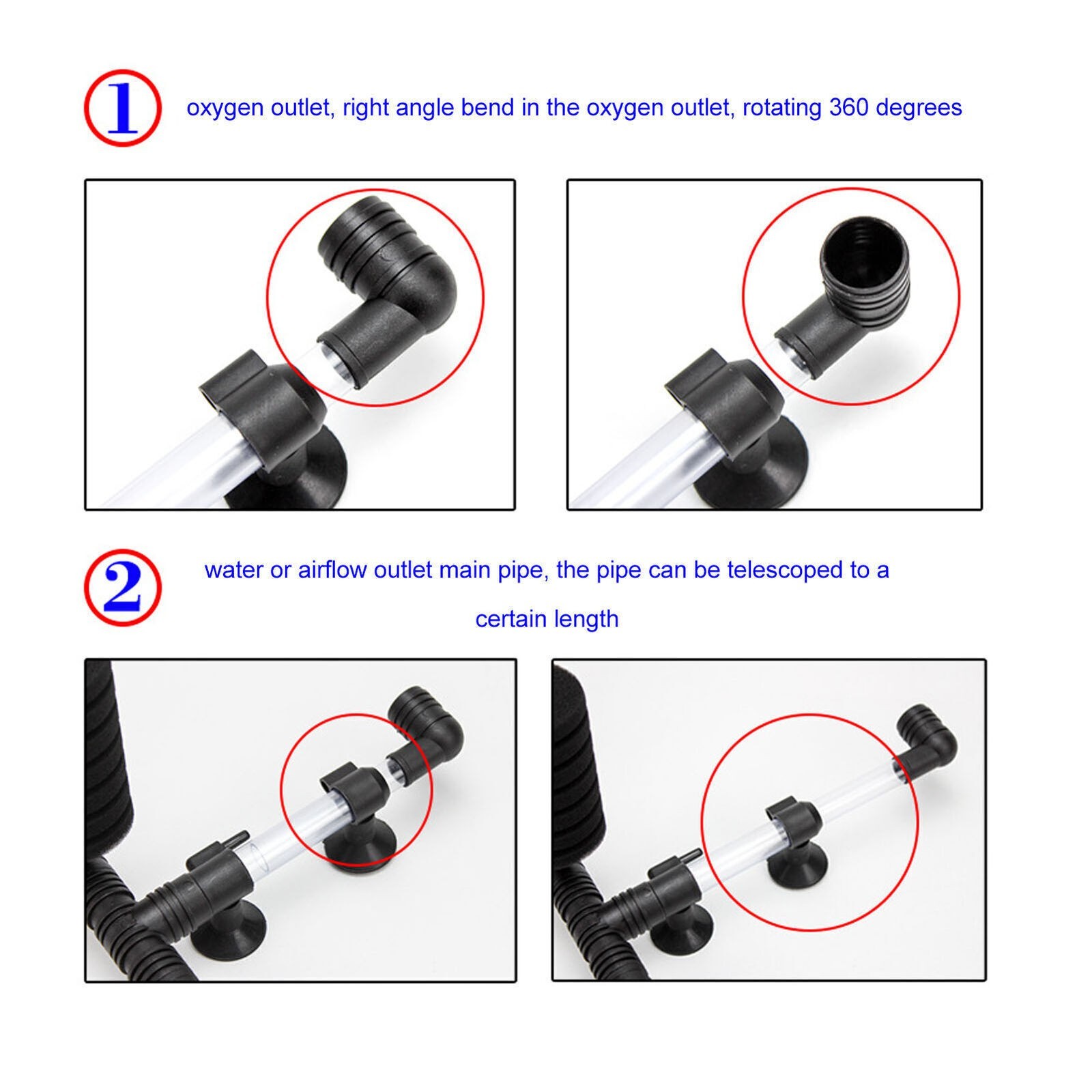 1 oxygen outlet, right angle bend in the oxygen outlet, rotating 360 degrees

2 water or airflow outlet main pipe, the pipe can be telescoped to a certain length