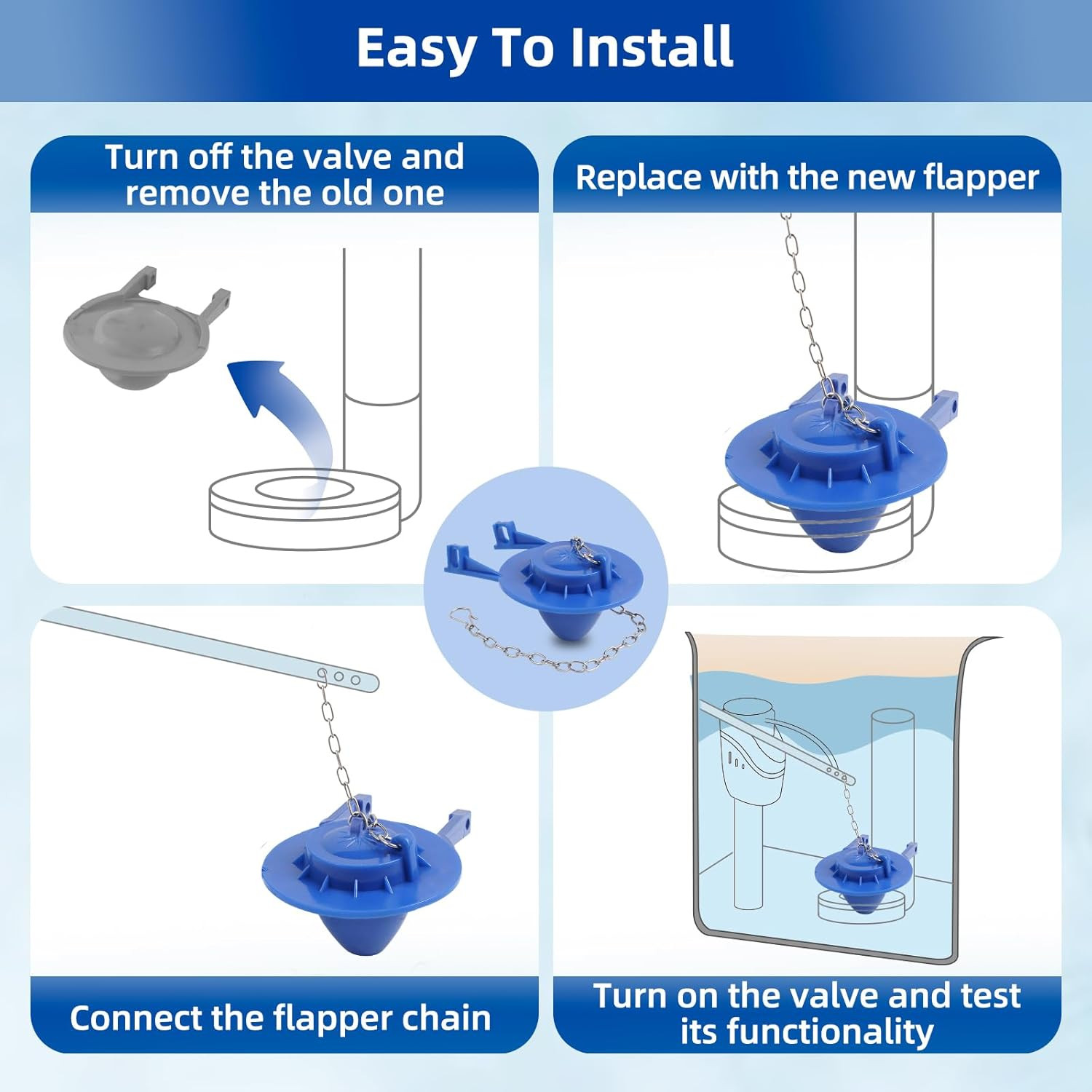 Easy To Install

Turn off the valve and remove the old one

Replace with the new flapper

Connect the flapper chain

Turn on the valve and test its functionality