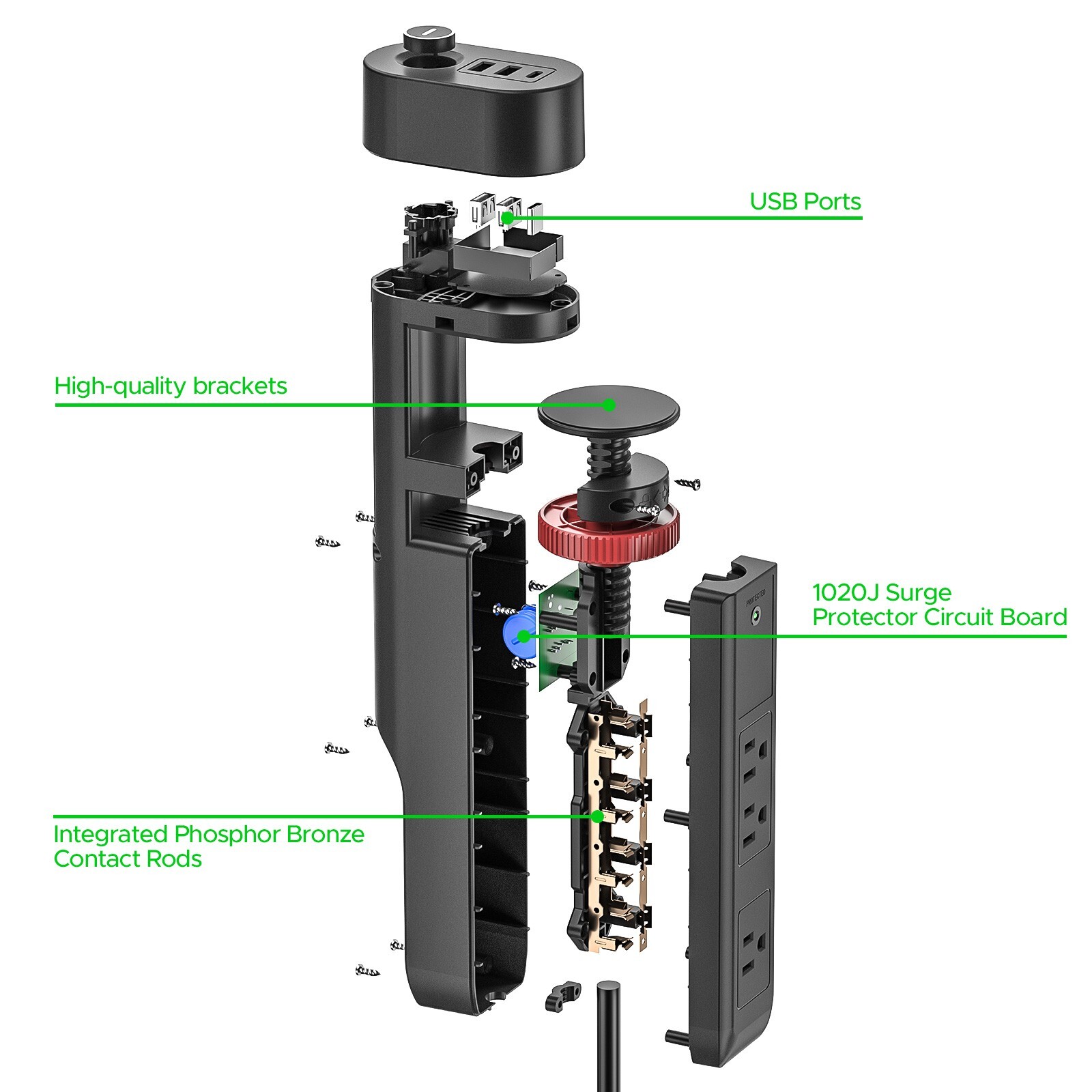 USB Ports

High-quality brackets

1020J Surge
Protector Circuit Board

PROTECTED

Integrated Phosphor Bronze
Contact Rods