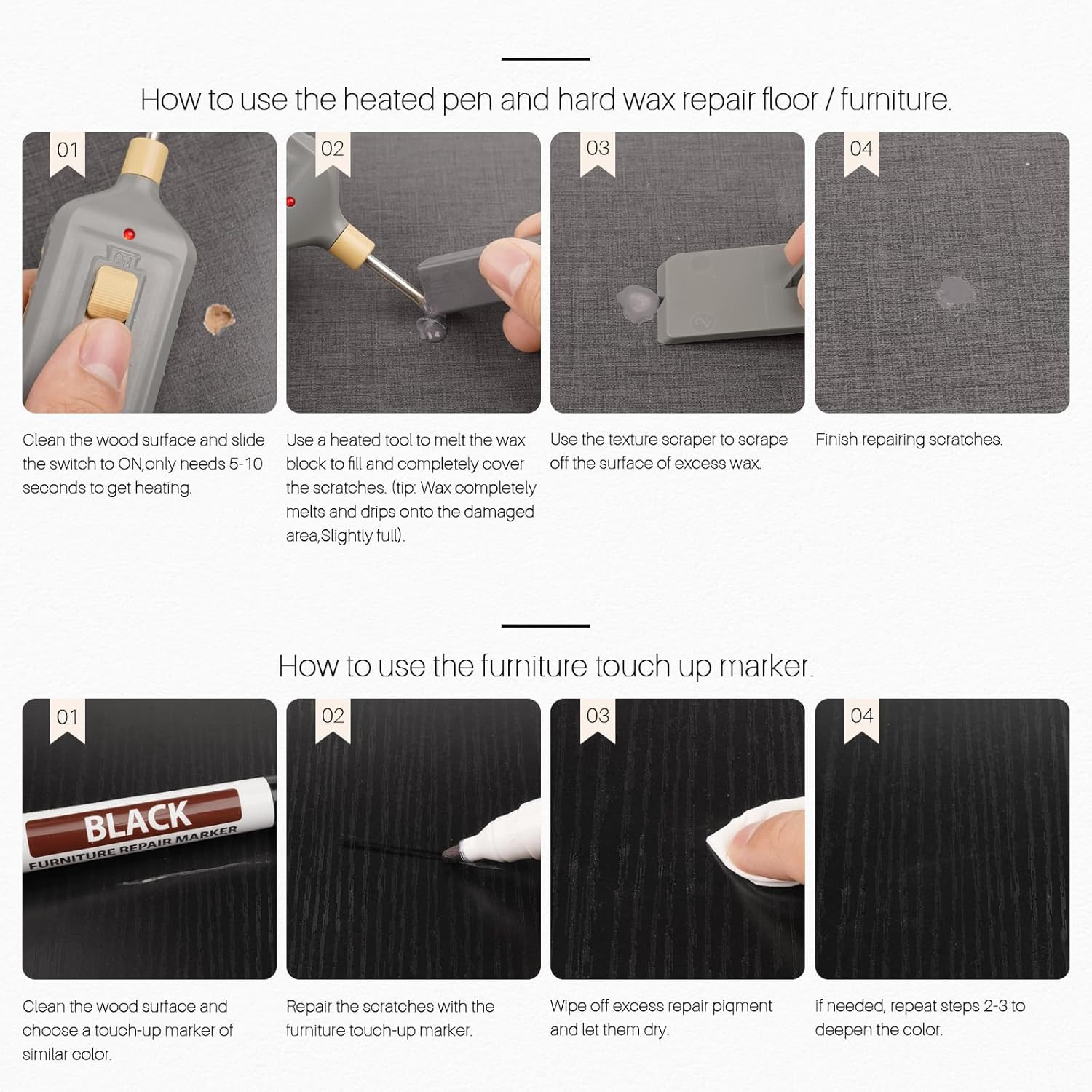 How to use the heated pen and hard wax repair floor / furniture.

01

ON

Clean the wood surface and slide the switch to ON,only needs 5-10 seconds to get heating.

02

Use a heated tool to melt the wax block to fill and completely cover the scratches. (tip: Wax completely melts and drips onto the damaged area,Slightly full).

03

Use the texture scraper to scrape off the surface of excess wax.

04

Finish repairing scratches.

How to use the furniture touch up marker.

01

BLACK
FURNITURE REPAIR MARKER

Clean the wood surface and choose a touch-up marker of similar color.

02

Repair the scratches with the furniture touch-up marker.

03

Wipe off excess repair piqment and let them dry.

04

if needed, repeat steps 2-3 to deepen the color.