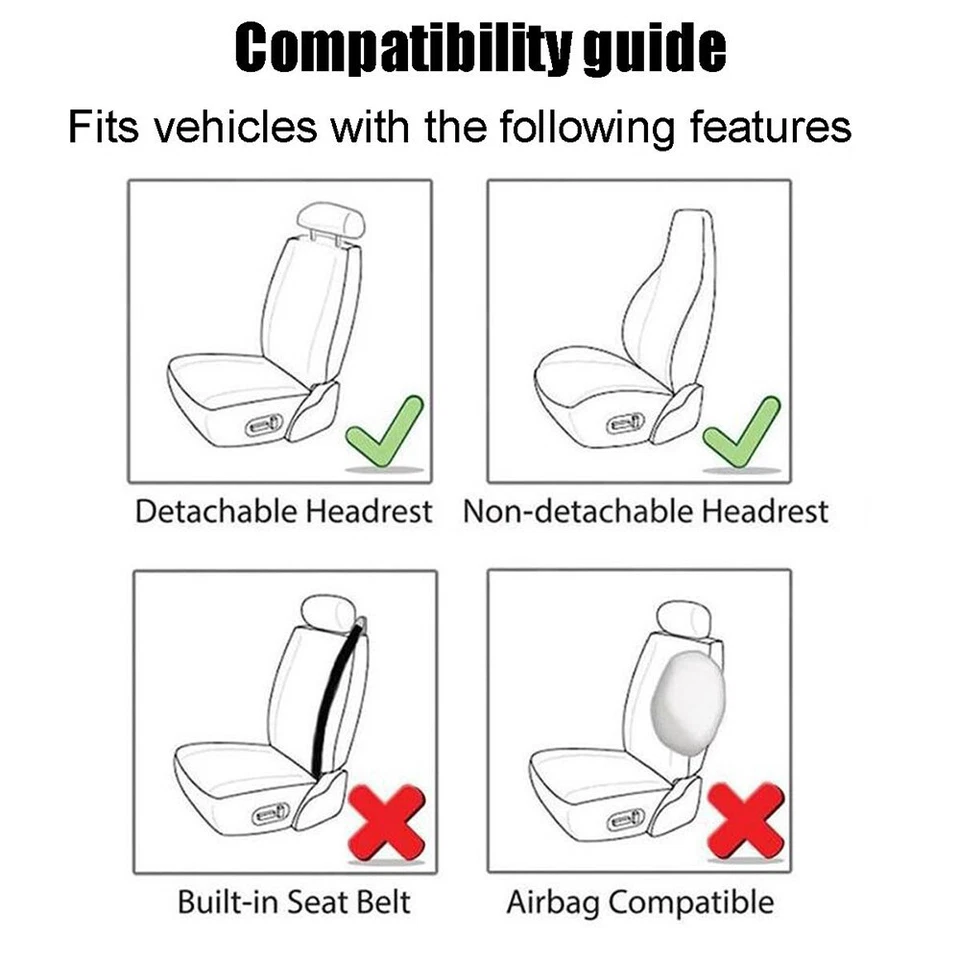 Compatibility guide

Fits vehicles with the following features

Detachable Headrest

Non-detachable Headrest

Built-in Seat Belt

Airbag Compatible