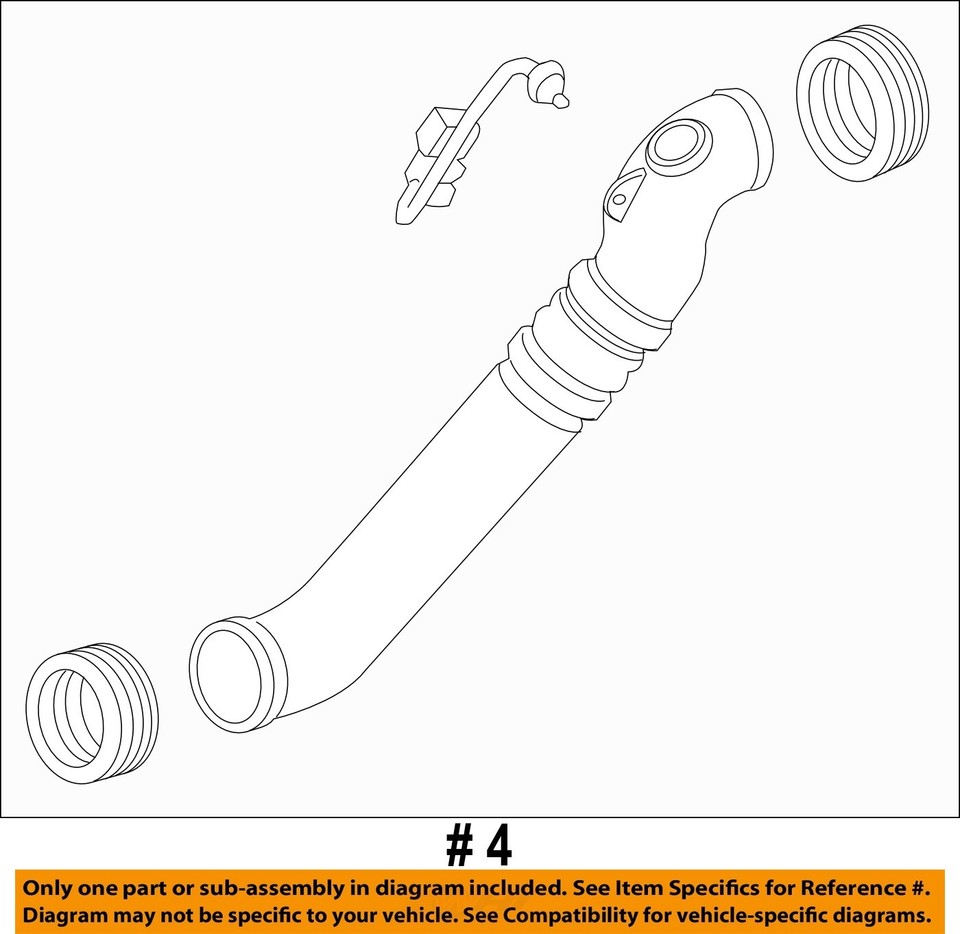 # 4

Only one part or sub-assembly in diagram included. See Item Specifics for Reference #.
Diagram may not be specific to your vehicle. See Compatibility for vehicle-specific diagrams.