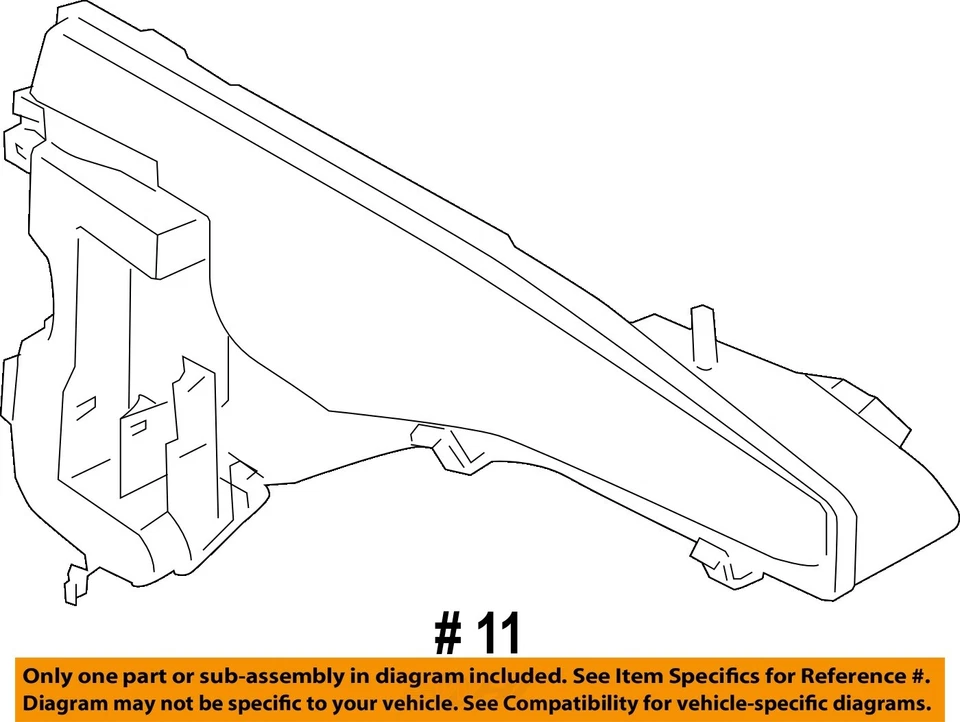 # 11

Only one part or sub-assembly in diagram included. See Item Specifics for Reference #.
Diagram may not be specific to your vehicle. See Compatibility for vehicle-specific diagrams.