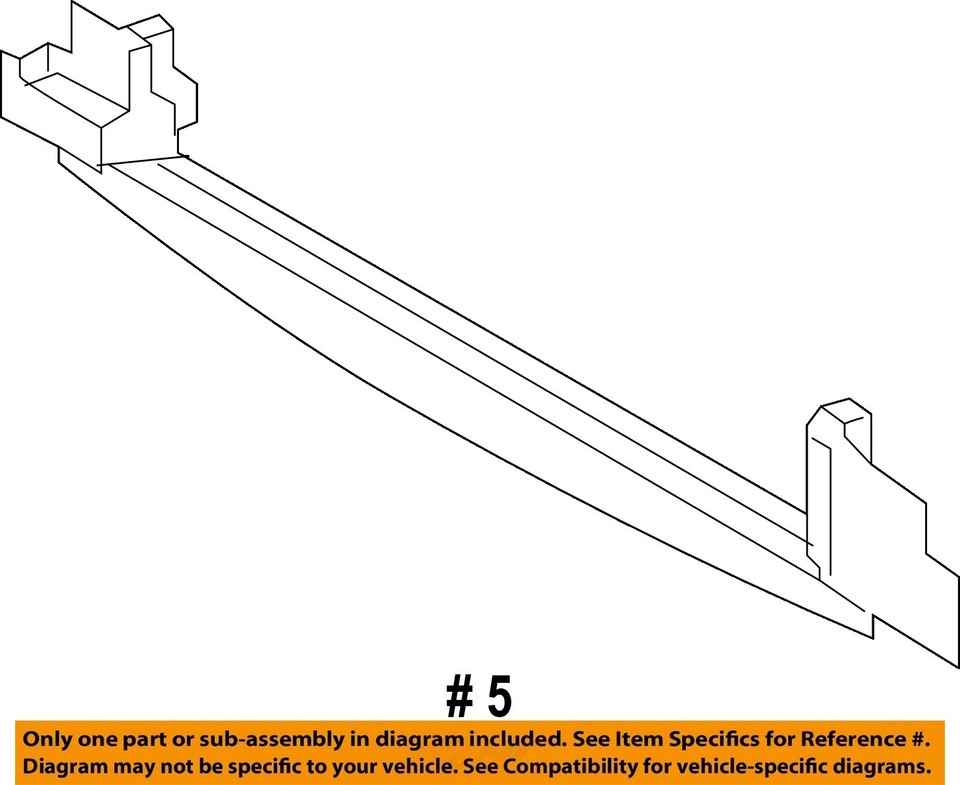 # 5

Only one part or sub-assembly in diagram included. See Item Specifics for Reference #.
Diagram may not be specific to your vehicle. See Compatibility for vehicle-specific diagrams.