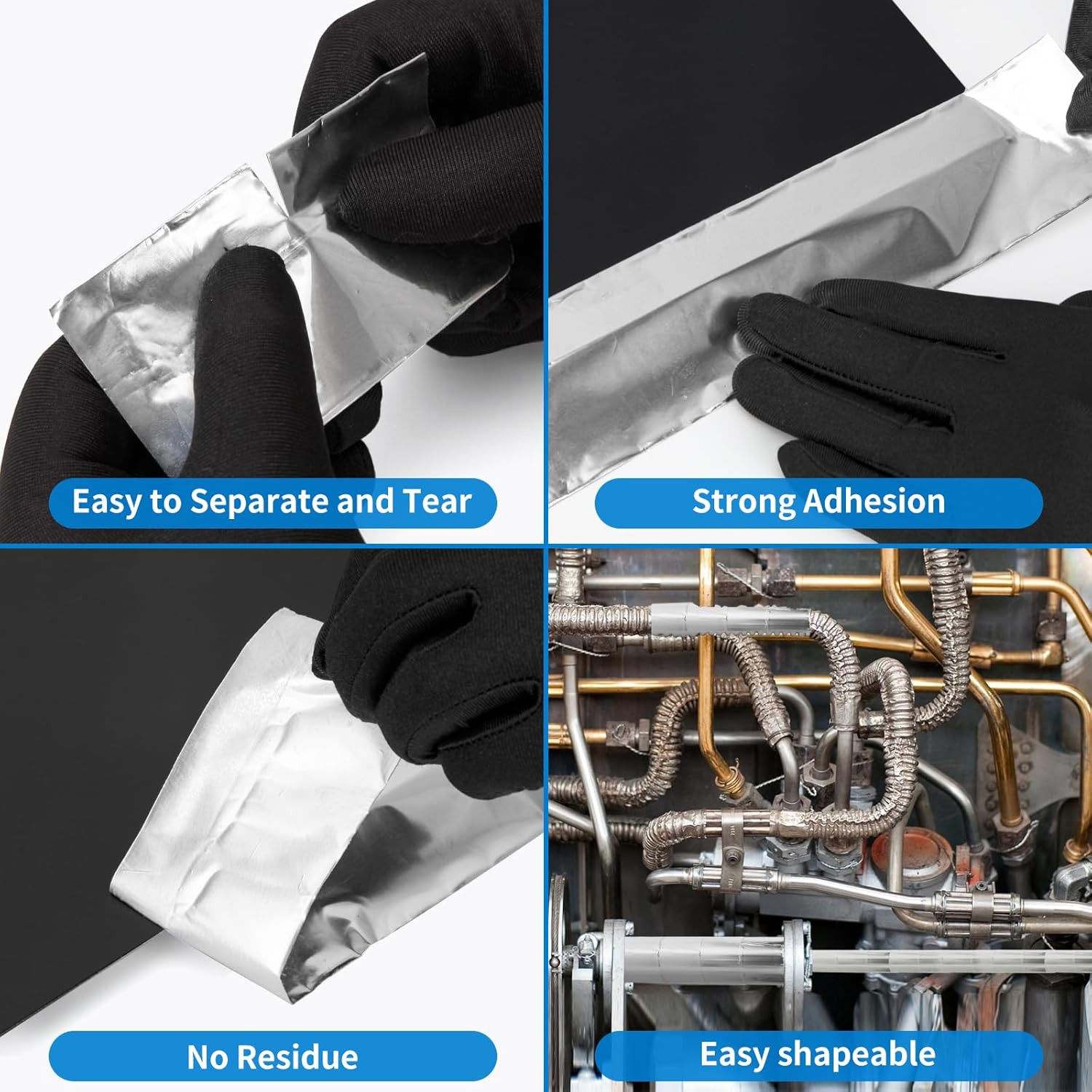 Easy to Separate and Tear

Strong Adhesion

No Residue

Easy shapeable