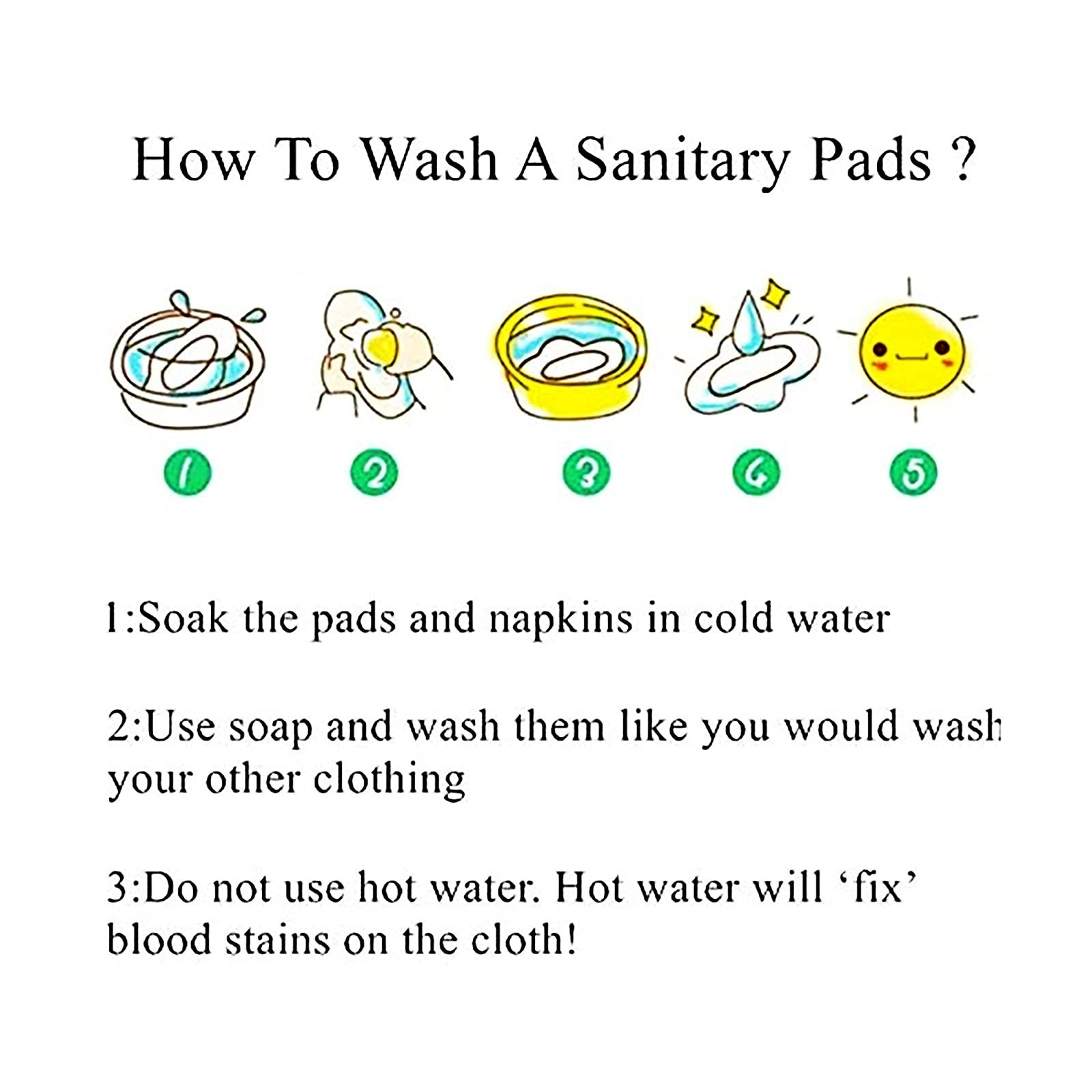 How To Wash A Sanitary Pads ?

1

2

3

4

5

1:Soak the pads and napkins in cold water

2:Use soap and wash them like you would wash your other clothing

3:Do not use hot water. Hot water will ‘fix’ blood stains on the cloth!