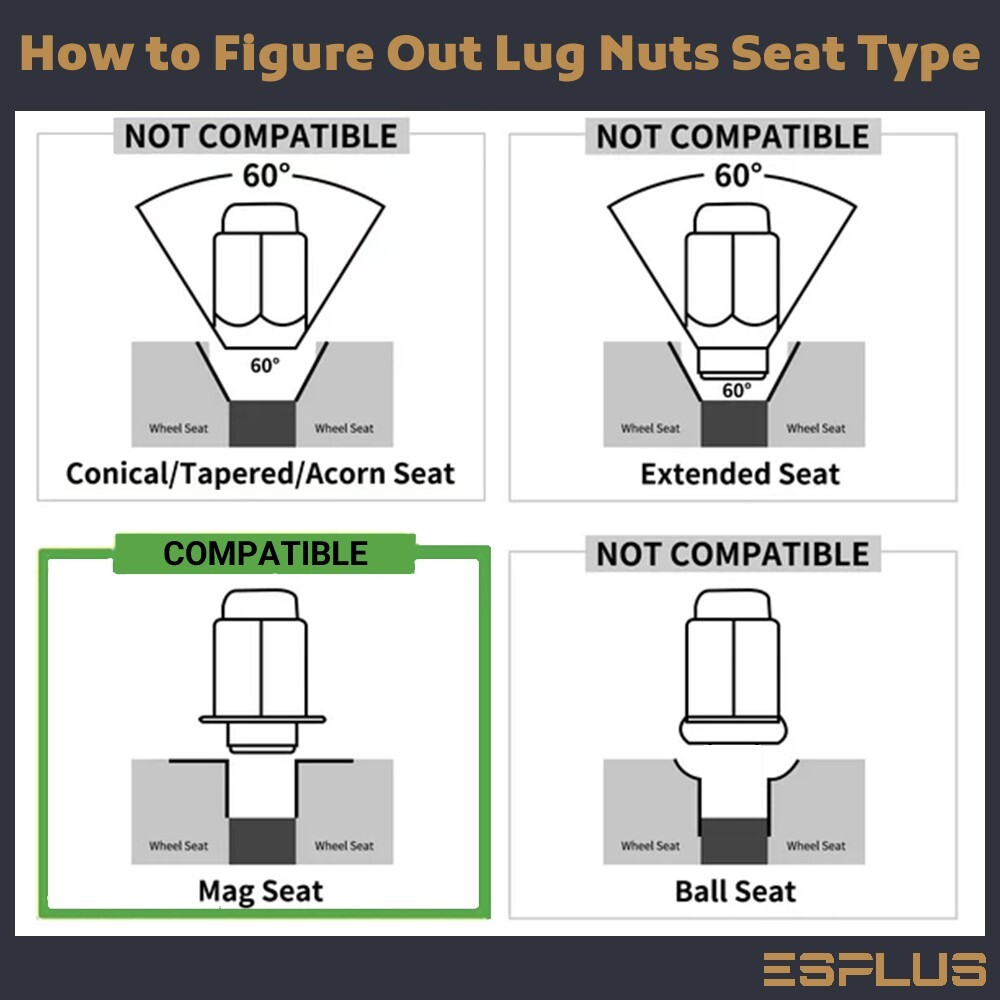 How to Figure Out Lug Nuts Seat Type

NOT COMPATIBLE
60°
60°
Wheel Seat
Wheel Seat
Conical/Tapered/Acorn Seat

NOT COMPATIBLE
60°
60°
Wheel Seat
Wheel Seat
Extended Seat

COMPATIBLE
Wheel Seat
Wheel Seat
Mag Seat

NOT COMPATIBLE
Wheel Seat
Wheel Seat
Ball Seat

ESPLUS