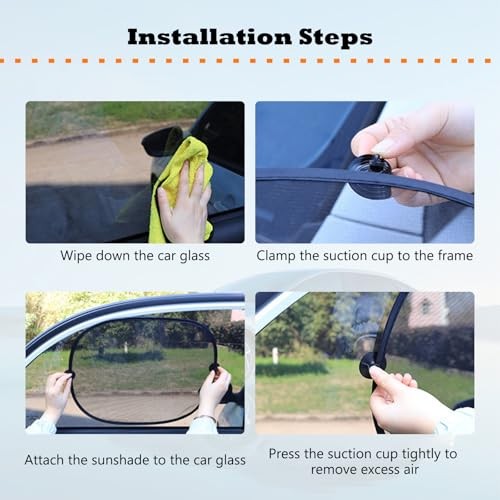 Installation Steps

Wipe down the car glass

Clamp the suction cup to the frame

Attach the sunshade to the car glass

Press the suction cup tightly to remove excess air