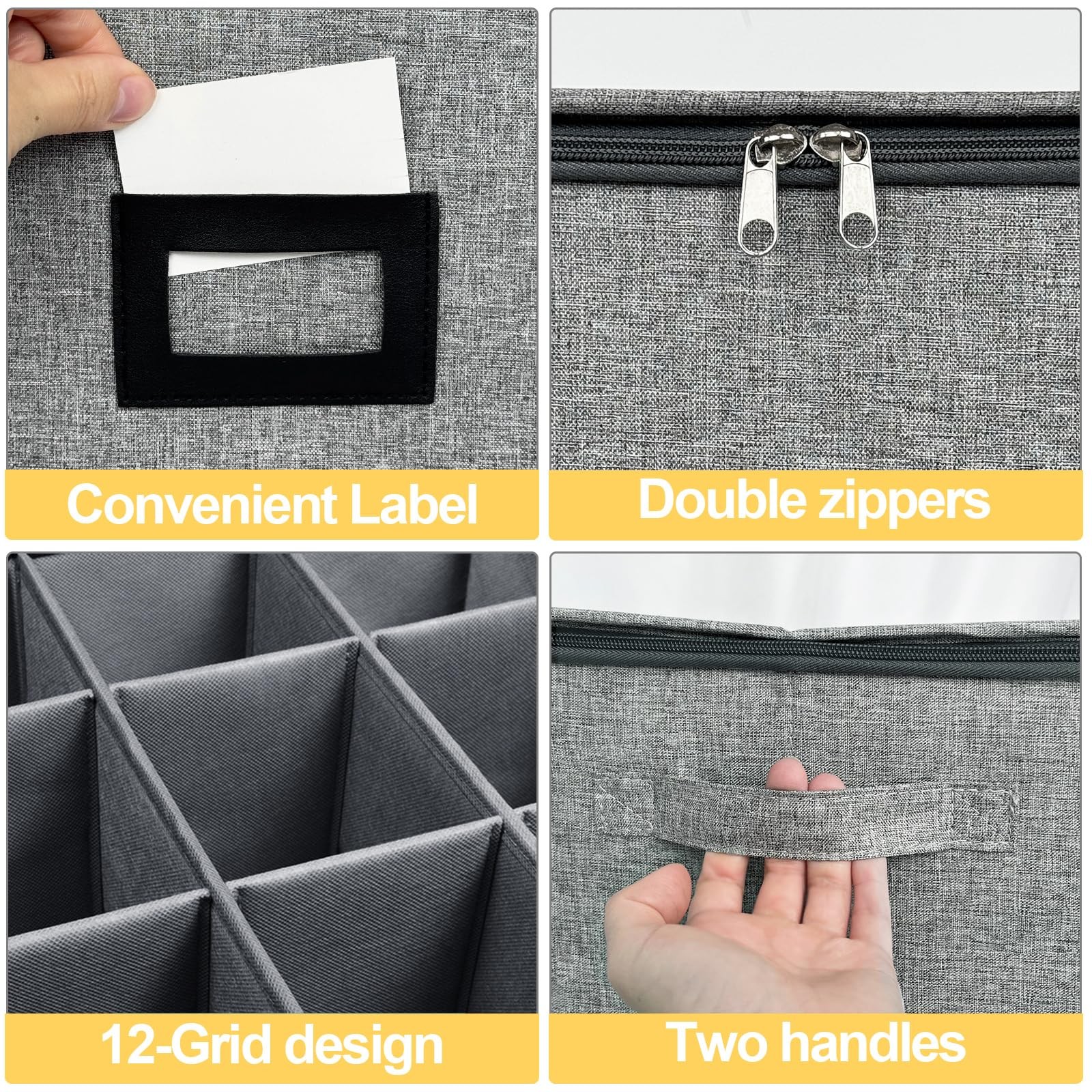 Convenient Label

Double zippers

12-Grid design

Two handles